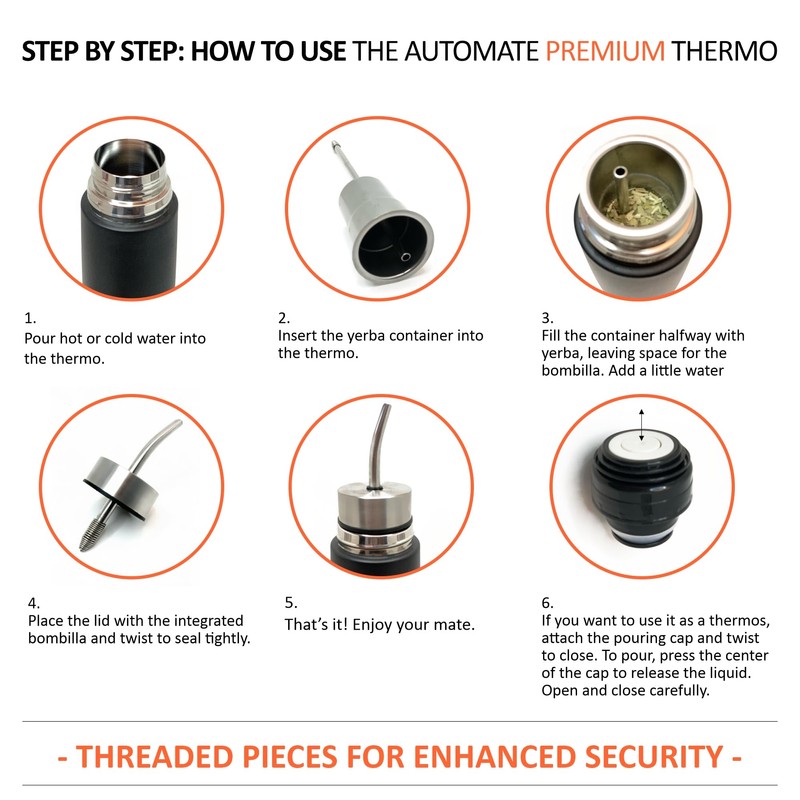 STEP BY STEP: HOW TO USE THE AUTOMATE PREMIUM THERMO

1.
Pour hot or cold water into the thermo.

2.
Insert the yerba container into the thermo.

3.
Fill the container halfway with yerba, leaving space for the bombilla. Add a little water

4.
Place the lid with the integrated bombilla and twist to seal tightly.

5.
That's it! Enjoy your mate.

6.
If you want to use it as a thermos, attach the pouring cap and twist to close. To pour, press the center of the cap to release the liquid. Open and close carefully.

- THREADED PIECES FOR ENHANCED SECURITY -