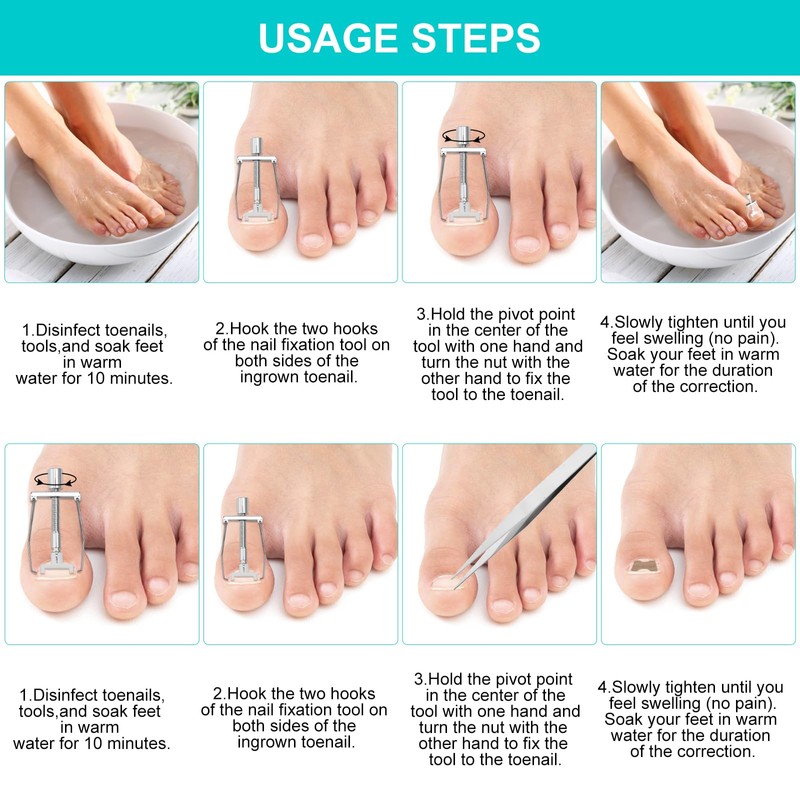 USAGE STEPS

1.Disinfect toenails, tools,and soak feet in warm water for 10 minutes.

2.Hook the two hooks of the nail fixation tool on both sides of the ingrown toenail.

3.Hold the pivot point in the center of the tool with one hand and turn the nut with the other hand to fix the tool to the toenail.

4.Slowly tighten until you feel swelling (no pain). Soak your feet in warm water for the duration of the correction.

1.Disinfect toenails, tools,and soak feet in warm water for 10 minutes.

2.Hook the two hooks of the nail fixation tool on both sides of the ingrown toenail.

3.Hold the pivot point in the center of the tool with one hand and turn the nut with the other hand to fix the tool to the toenail.

4.Slowly tighten until you feel swelling (no pain). Soak your feet in warm water for the duration of the correction.