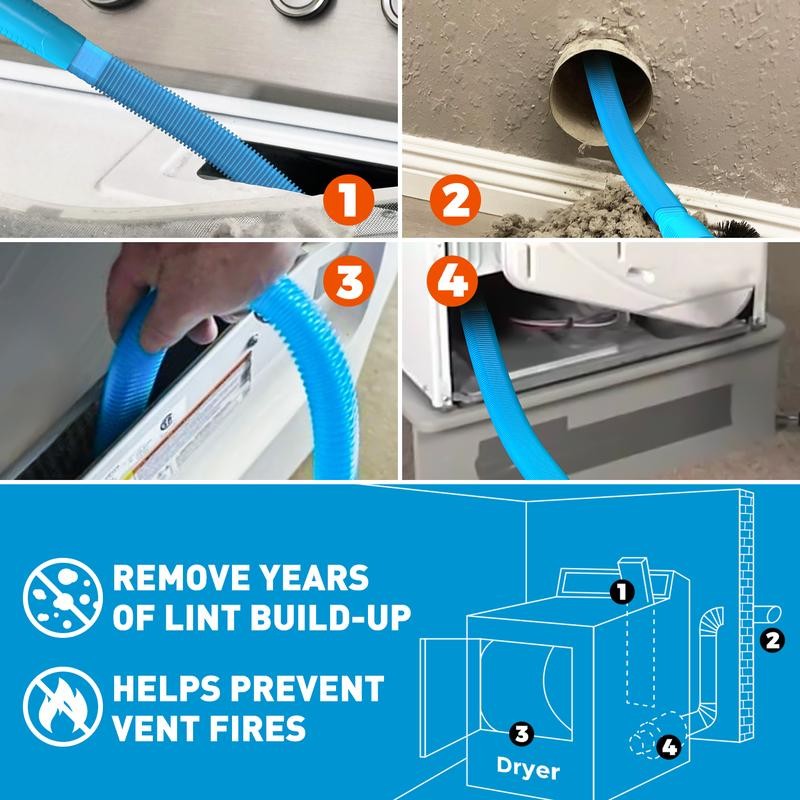 1
2
3
4

REMOVE YEARS OF LINT BUILD-UP

HELPS PREVENT VENT FIRES

1
2
3
4
Dryer