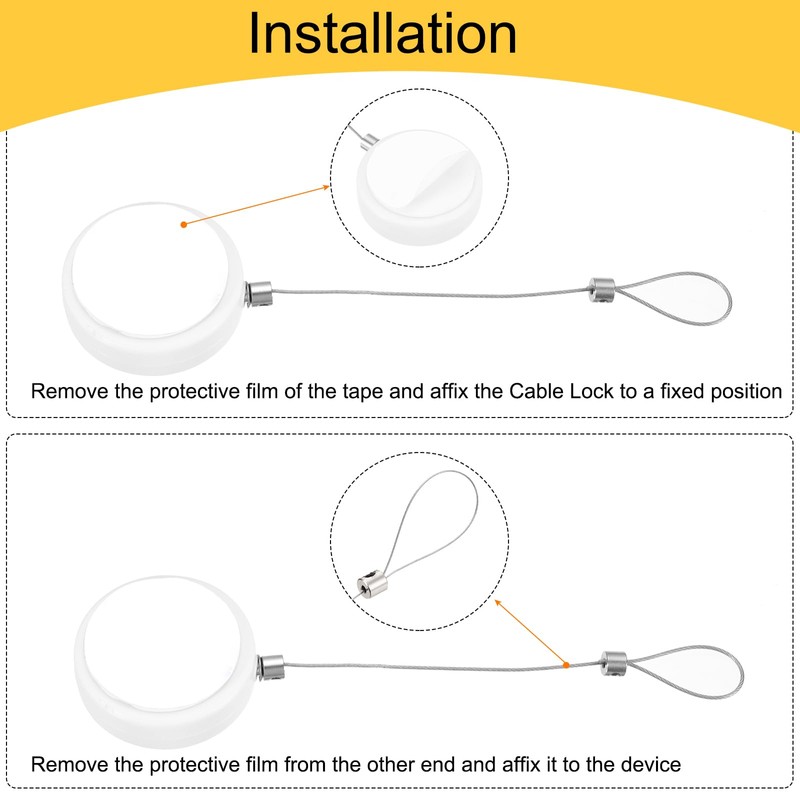 Installation

Remove the protective film of the tape and affix the Cable Lock to a fixed position

Remove the protective film from the other end and affix it to the device