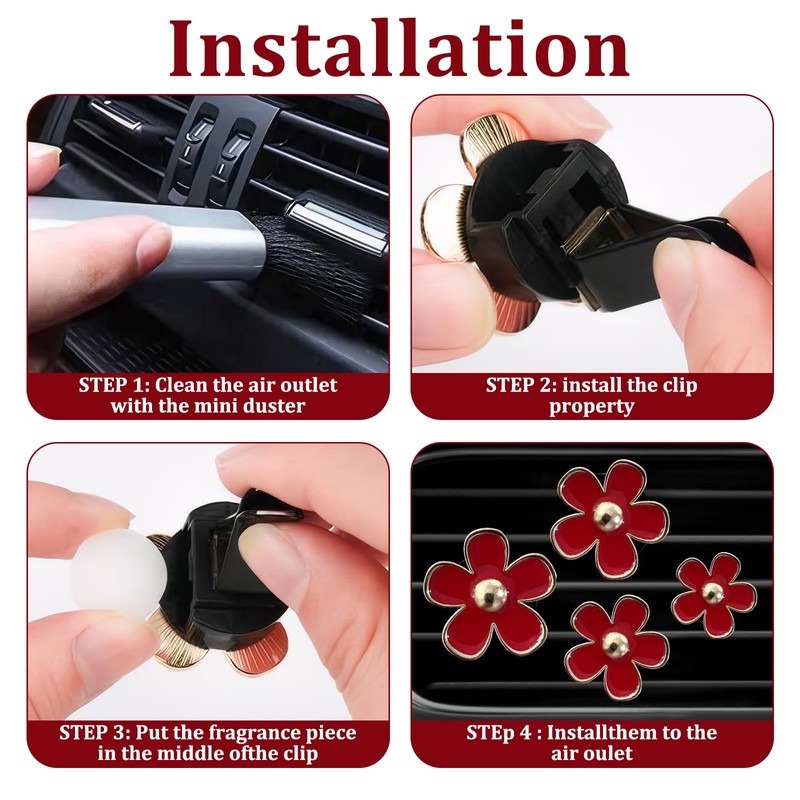 Installation

STEP 1: Clean the air outlet with the mini duster

STEP 2: install the clip property

STEP 3: Put the fragrance piece in the middle ofthe clip

STEp 4 : Installthem to the air oulet