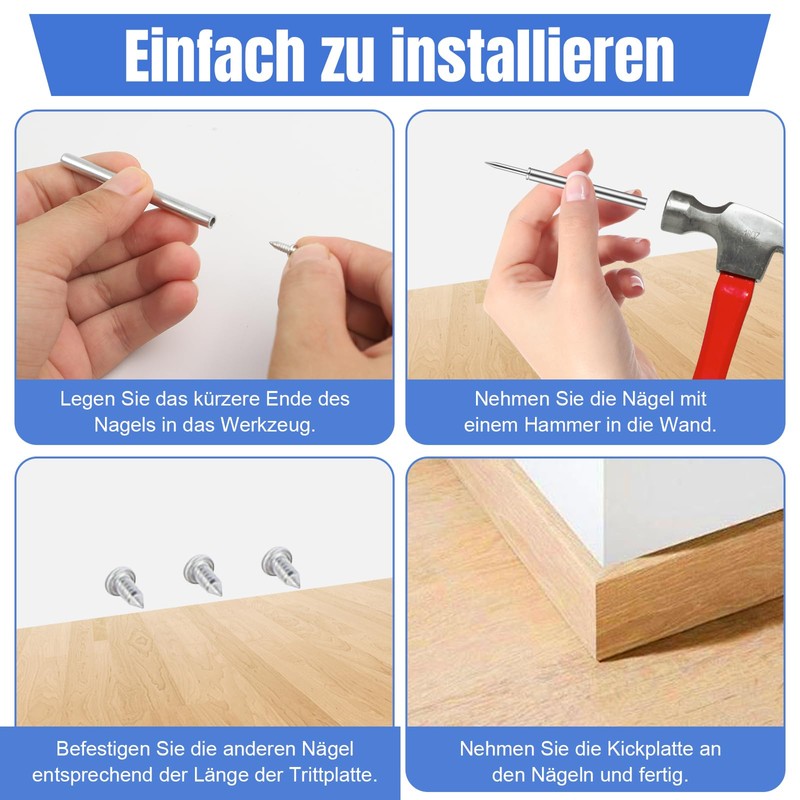 Einfach zu installieren

Legen Sie das kürzere Ende des Nagels in das Werkzeug.

Nehmen Sie die Nägel mit einem Hammer in die Wand.

Befestigen Sie die anderen Nägel entsprechend der Länge der Trittplatte.

Nehmen Sie die Kickplatte an den Nägeln und fertig.