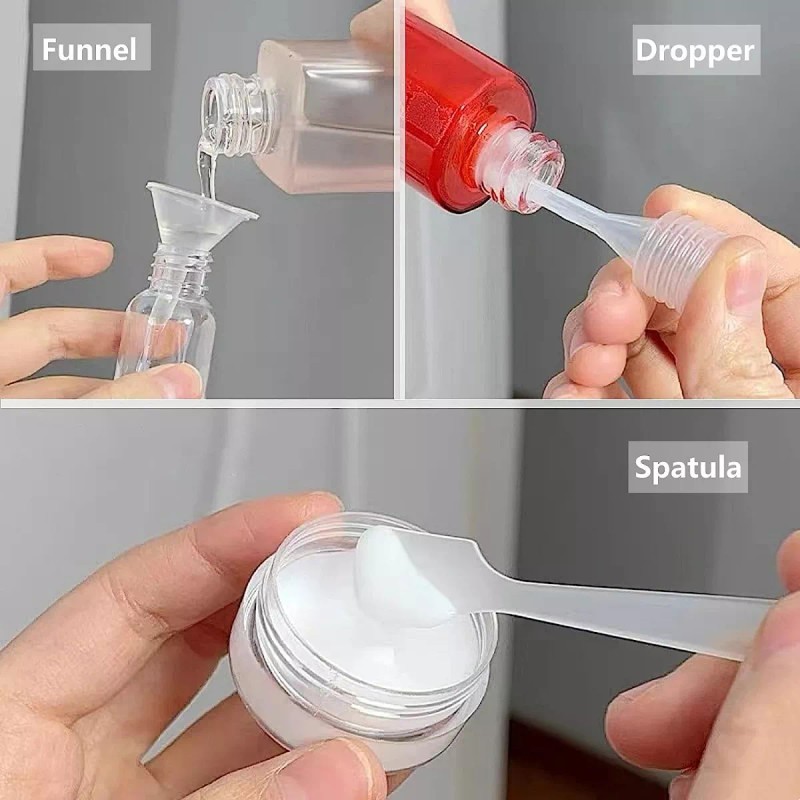 Funnel

Dropper

Spatula