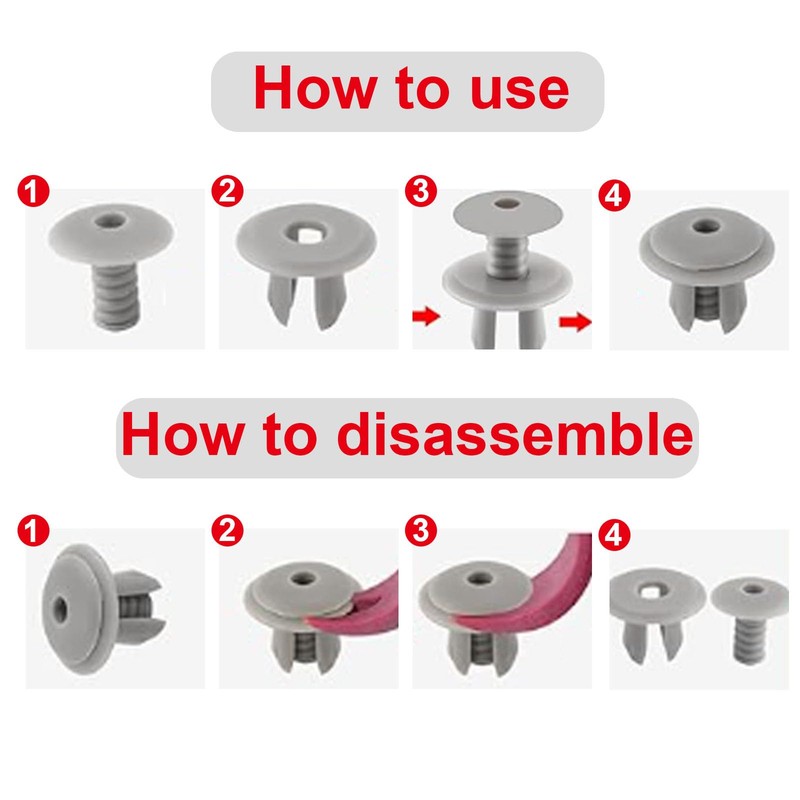 How to use

1 2 3 4

How to disassemble

1 2 3 4