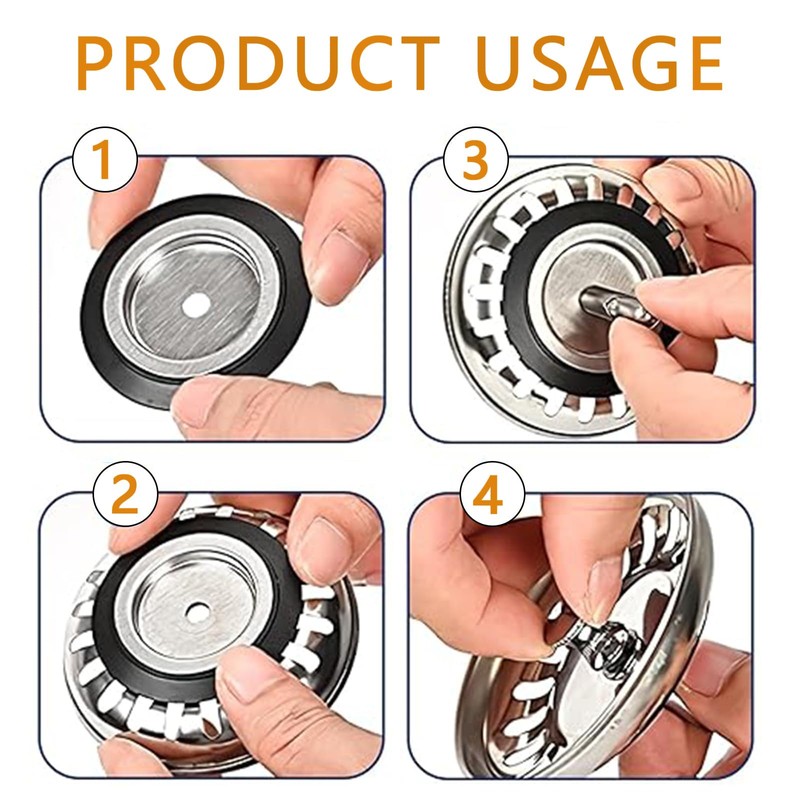 PRODUCT USAGE

1

3

2

4