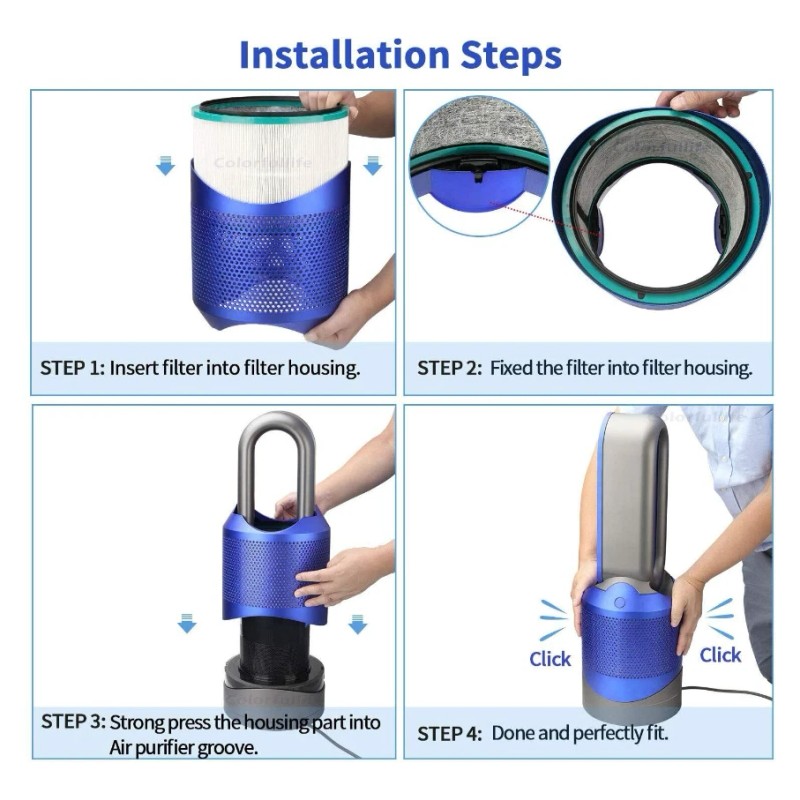 Installation Steps

Colorfullife

STEP 1: Insert filter into filter housing.

Colorfullife

STEP 2: Fixed the filter into filter housing.

Colorfullife

STEP 3: Strong press the housing part into Air purifier groove.

Colorfullife

Click

Click

STEP 4: Done and perfectly fit.