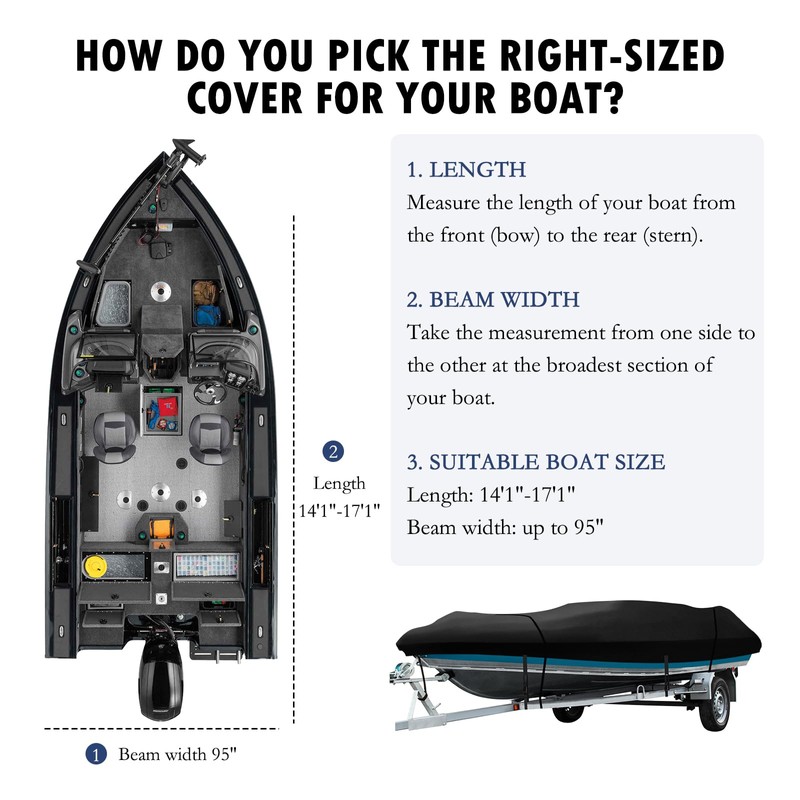 HOW DO YOU PICK THE RIGHT-SIZED COVER FOR YOUR BOAT?

1. LENGTH
Measure the length of your boat from the front (bow) to the rear (stern).

2. BEAM WIDTH
Take the measurement from one side to the other at the broadest section of your boat.

3. SUITABLE BOAT SIZE
Length: 14'1"-17'1"
Beam width: up to 95"

2
Length
14'1"-17'1"

1 Beam width 95"