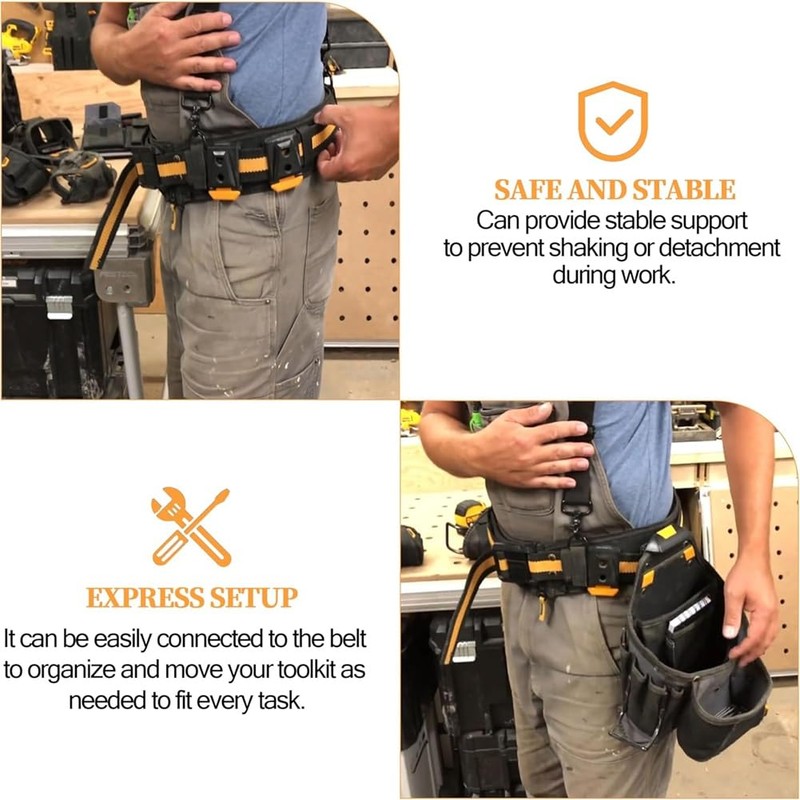 SAFE AND STABLE
Can provide stable support to prevent shaking or detachment during work.

EXPRESS SETUP
It can be easily connected to the belt to organize and move your toolkit as needed to fit every task.