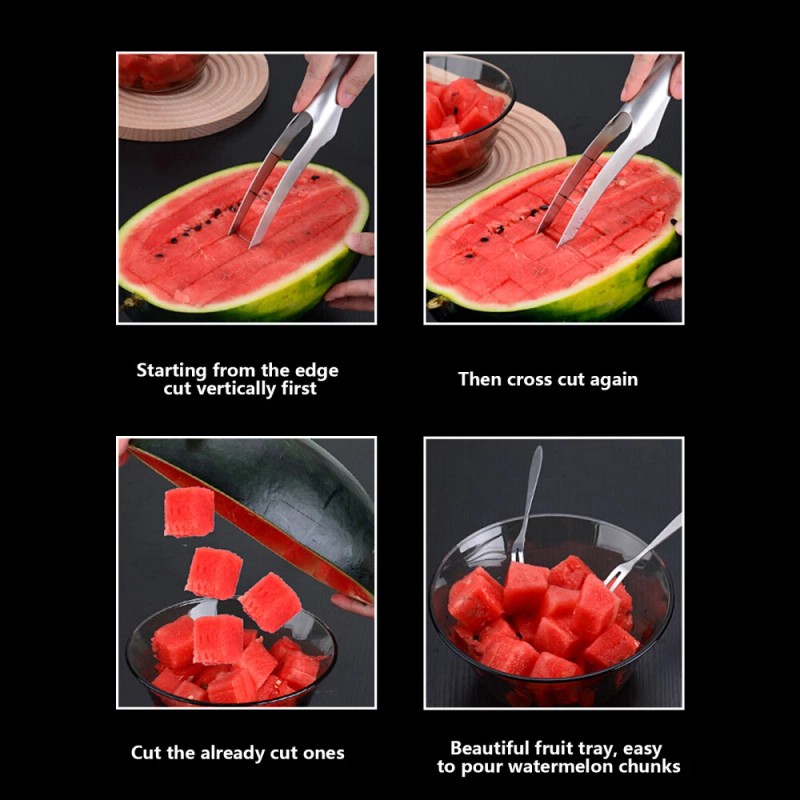 Starting from the edge cut vertically first

Then cross cut again

Cut the already cut ones

Beautiful fruit tray, easy to pour watermelon chunks