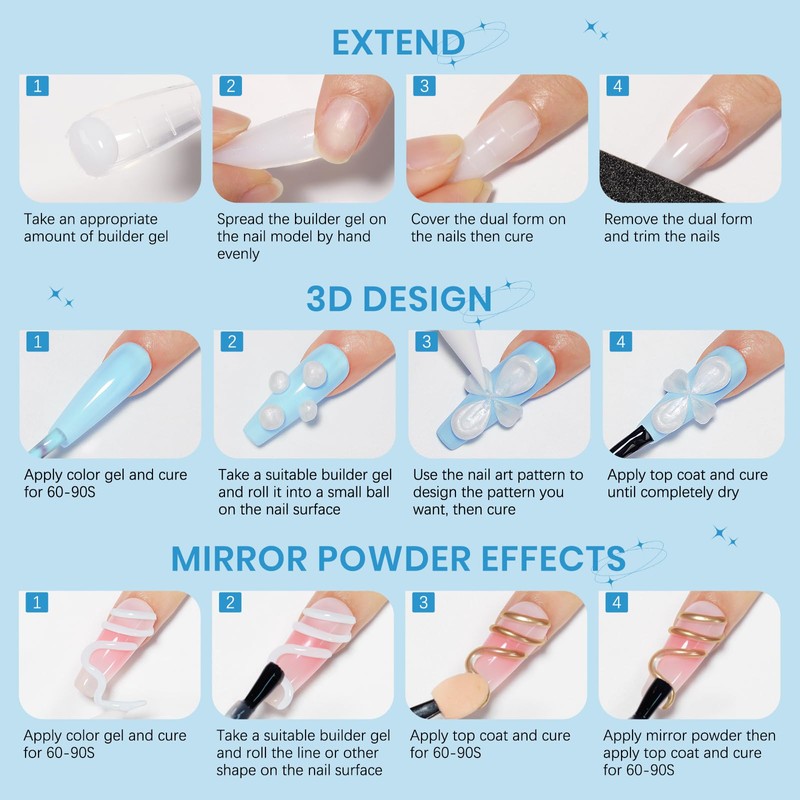 EXTEND

1
Take an appropriate amount of builder gel

2
Spread the builder gel on the nail model by hand evenly

3
Cover the dual form on the nails then cure

4
Remove the dual form and trim the nails

3D DESIGN

1
Apply color gel and cure for 60-90S

2
Take a suitable builder gel and roll it into a small ball on the nail surface

3
Use the nail art pattern to design the pattern you want, then cure

4
Apply top coat and cure until completely dry

MIRROR POWDER EFFECTS

1
Apply color gel and cure for 60-90S

2
Take a suitable builder gel and roll the line or other shape on the nail surface

3
Apply top coat and cure for 60-90S

4
Apply mirror powder then apply top coat and cure for 60-90S