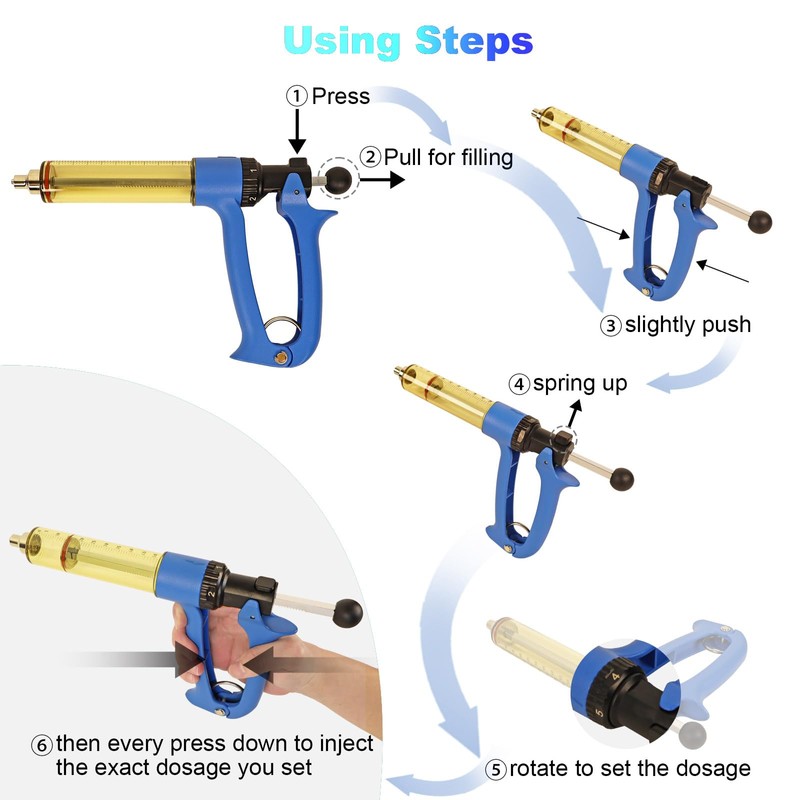 Using Steps

① Press

② Pull for filling

③ slightly push

④ spring up

⑤ rotate to set the dosage

⑥ then every press down to inject the exact dosage you set