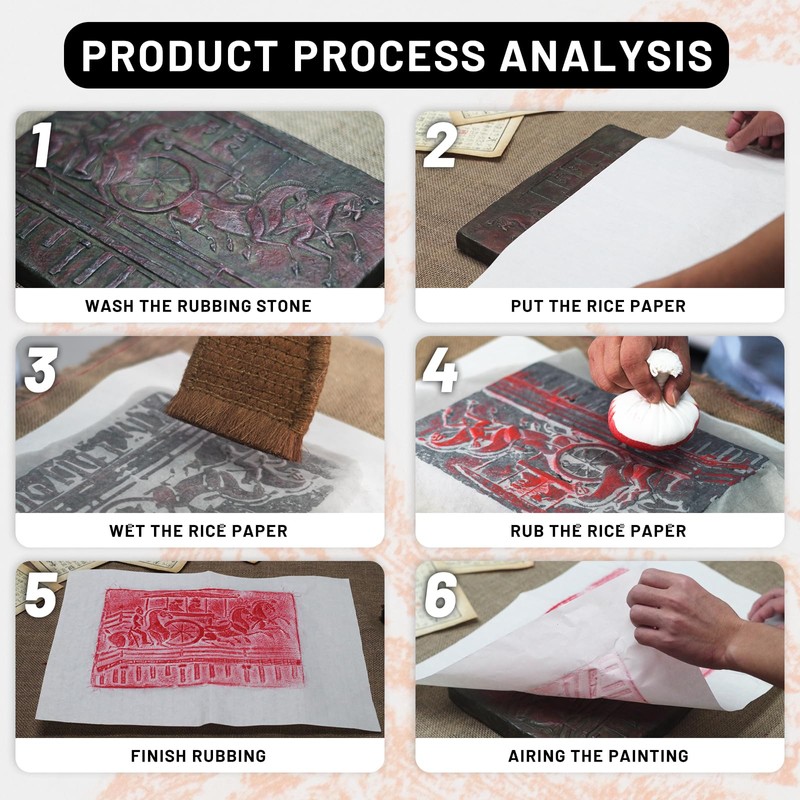 PRODUCT PROCESS ANALYSIS

1

WASH THE RUBBING STONE

2

PUT THE RICE PAPER

3

WET THE RICE PAPER

4

RUB THE RICE PAPER

5

FINISH RUBBING

6

AIRING THE PAINTING