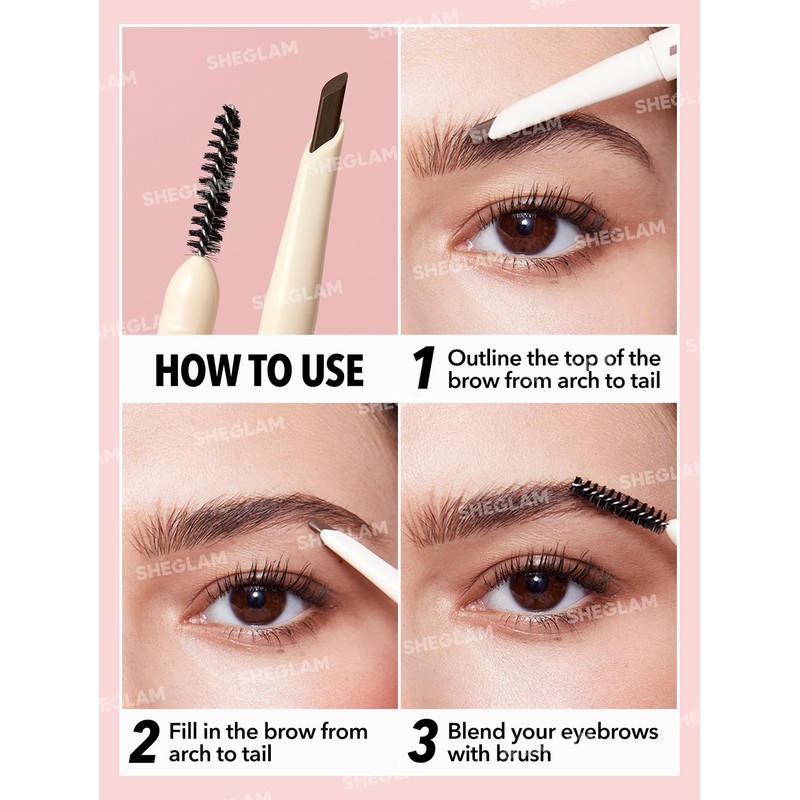 SHEGLAM

HOW TO USE

1 Outline the top of the brow from arch to tail

2 Fill in the brow from arch to tail

3 Blend your eyebrows with brush