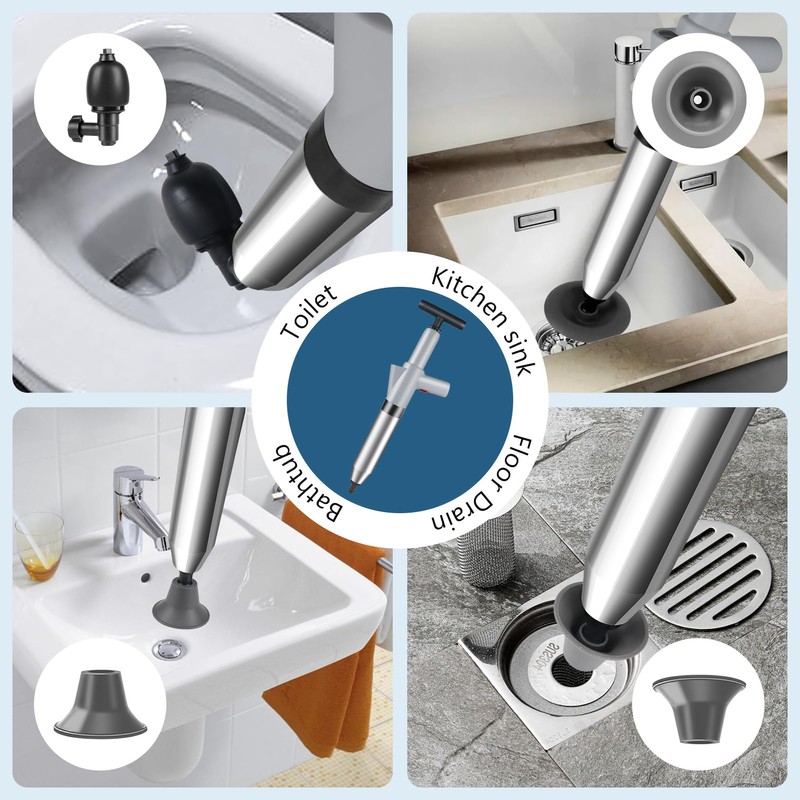 Toilet

Kitchen sink

Floor Drain

Bathtub