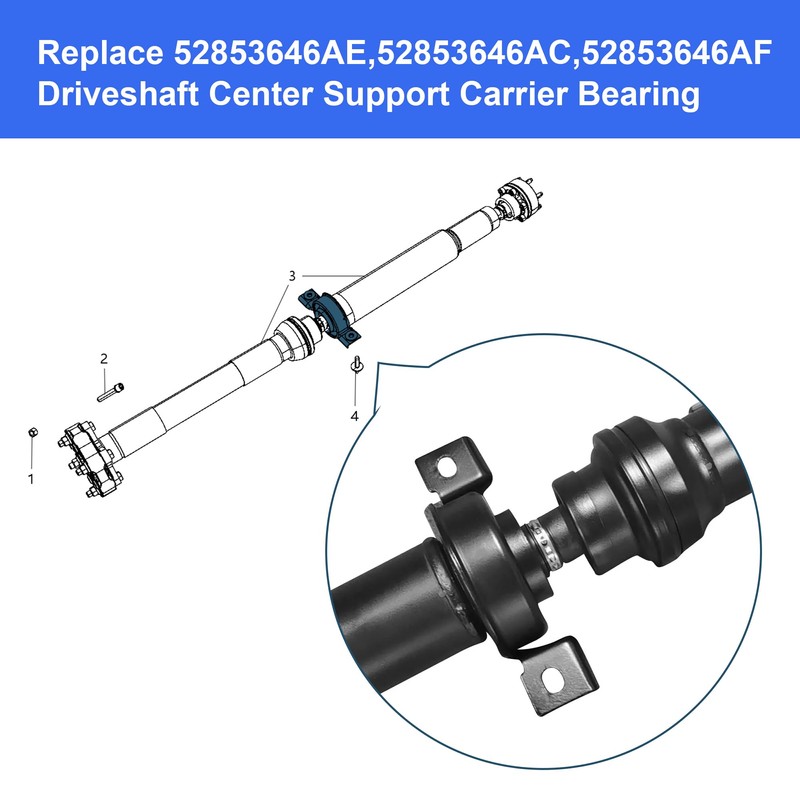 Replace 52853646AE,52853646AC,52853646AF Driveshaft Center Support Carrier Bearing

3

2

4

1