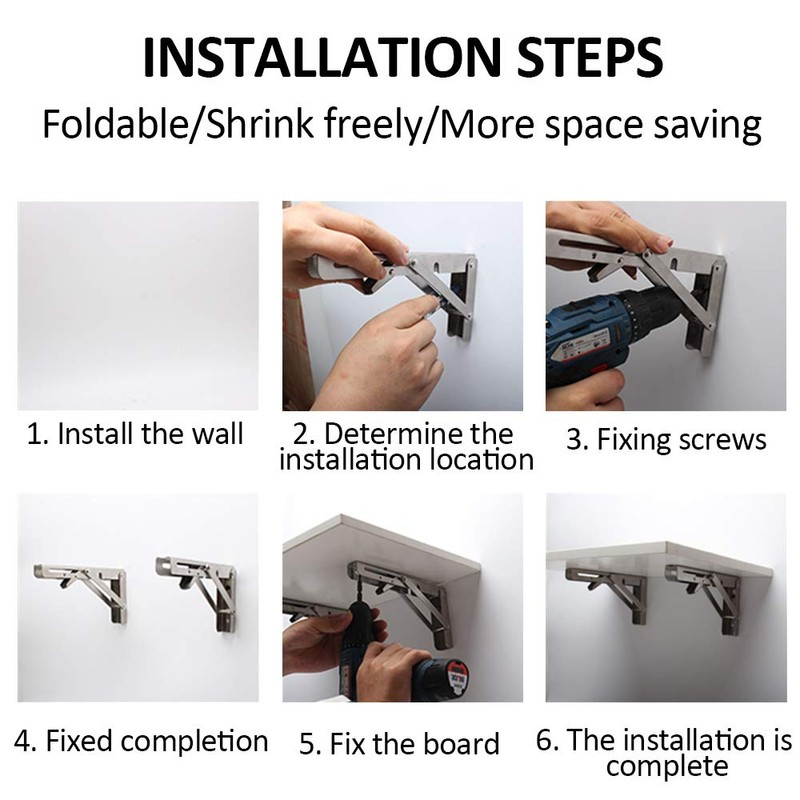 INSTALLATION STEPS

Foldable/Shrink freely/More space saving

1. Install the wall

2. Determine the installation location

3. Fixing screws

4. Fixed completion

5. Fix the board

6. The installation is complete