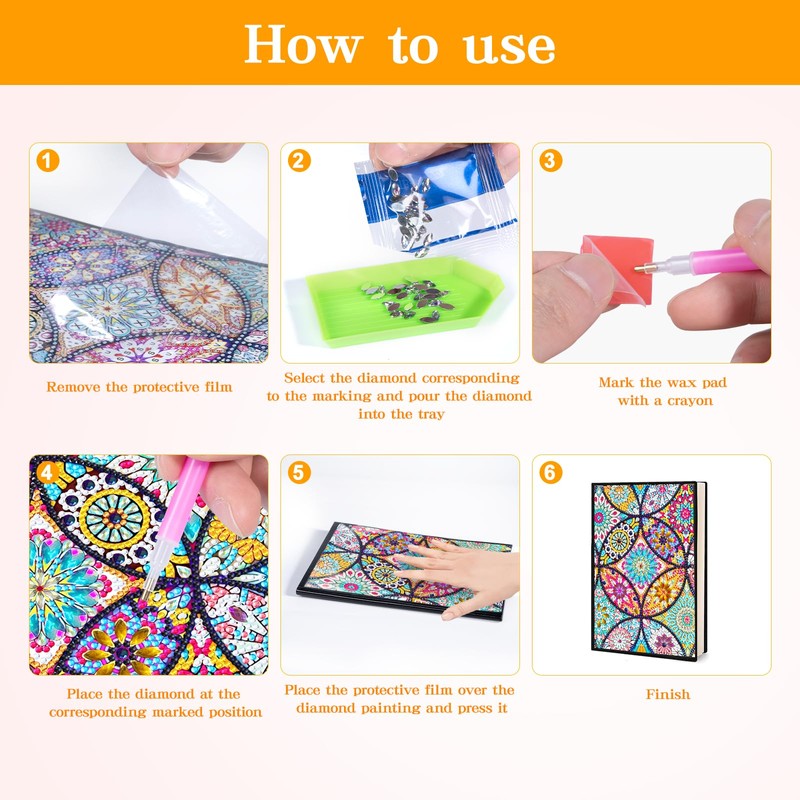 How to use

1

Remove the protective film

2

Select the diamond corresponding to the marking and pour the diamond into the tray

3

Mark the wax pad with a crayon

4

Place the diamond at the corresponding marked position

5

Place the protective film over the diamond painting and press it

6

Finish