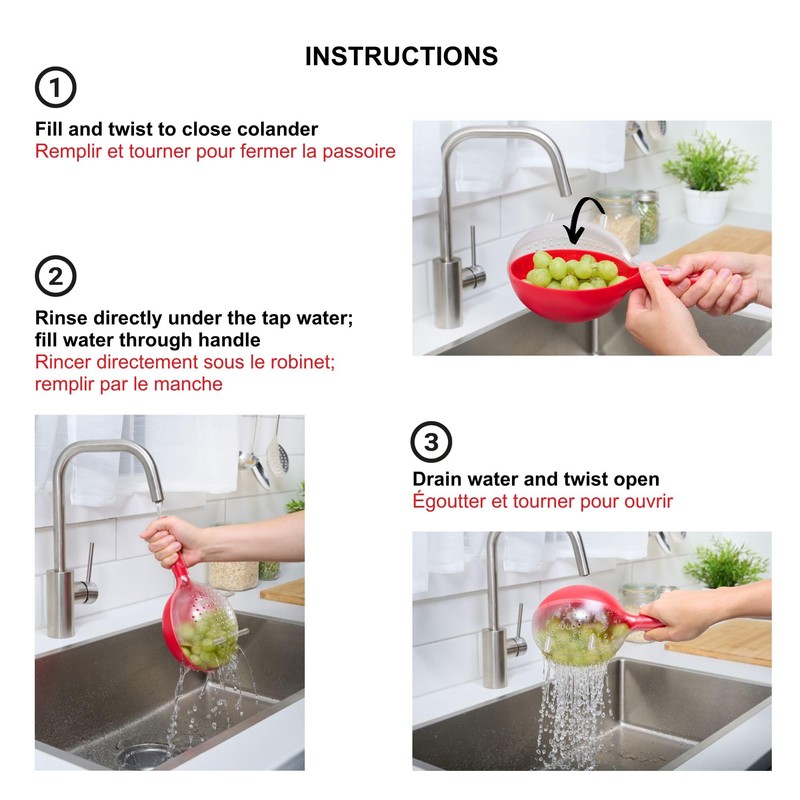 INSTRUCTIONS

1

Fill and twist to close colander
Remplir et tourner pour fermer la passoire

2

Rinse directly under the tap water; fill water through handle
Rincer directement sous le robinet; remplir par le manche

3

Drain water and twist open
Égoutter et tourner pour ouvrir