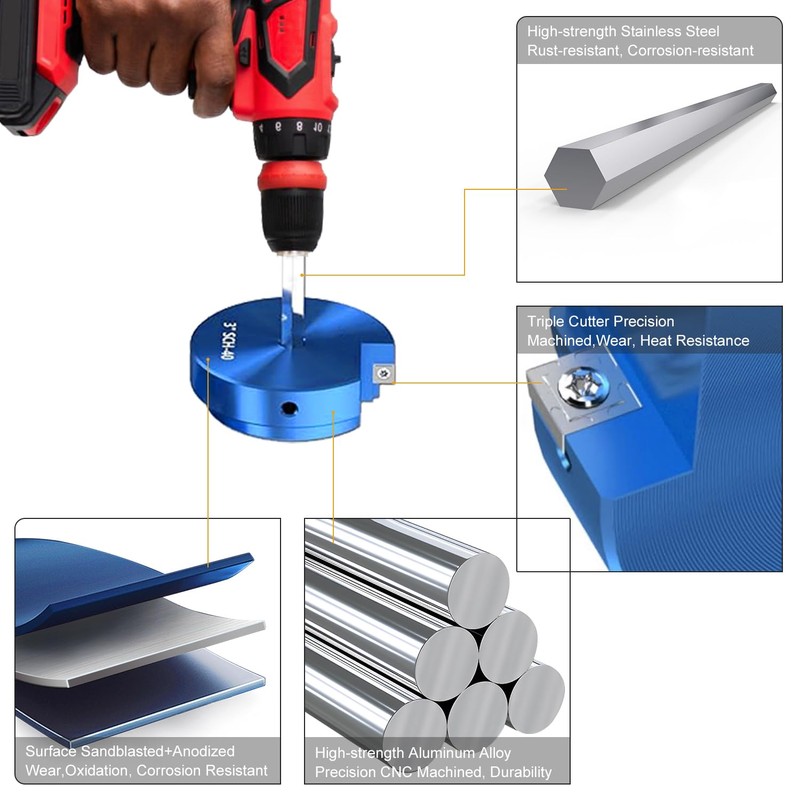 High-strength Stainless Steel
Rust-resistant, Corrosion-resistant

3" SCH-40

Triple Cutter Precision
Machined,Wear, Heat Resistance

Surface Sandblasted+Anodized
Wear,Oxidation, Corrosion Resistant

High-strength Aluminum Alloy
Precision CNC Machined, Durability