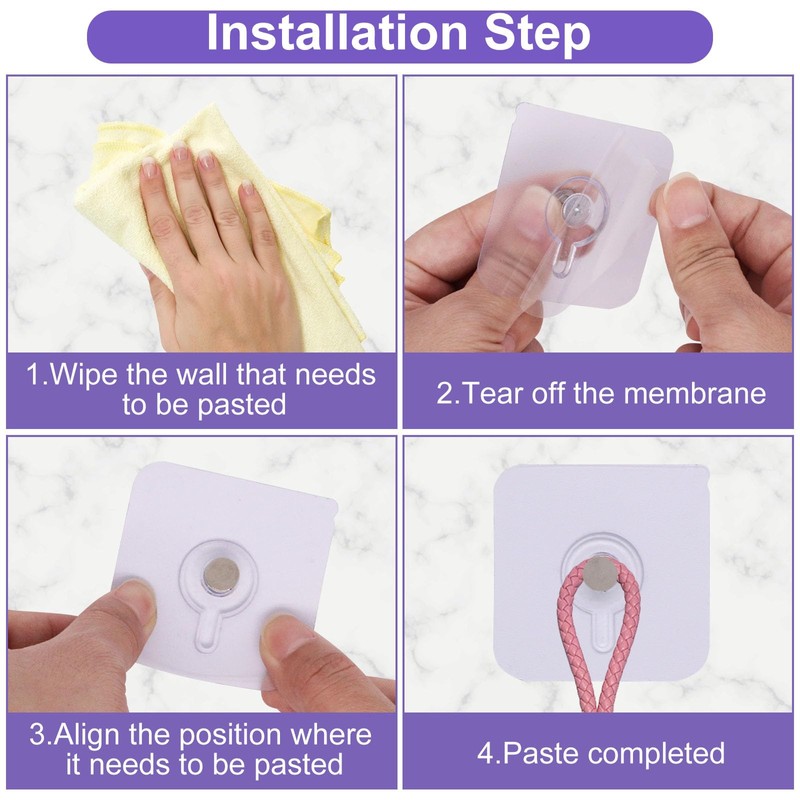 Installation Step

1.Wipe the wall that needs to be pasted

2.Tear off the membrane

3.Align the position where it needs to be pasted

4.Paste completed