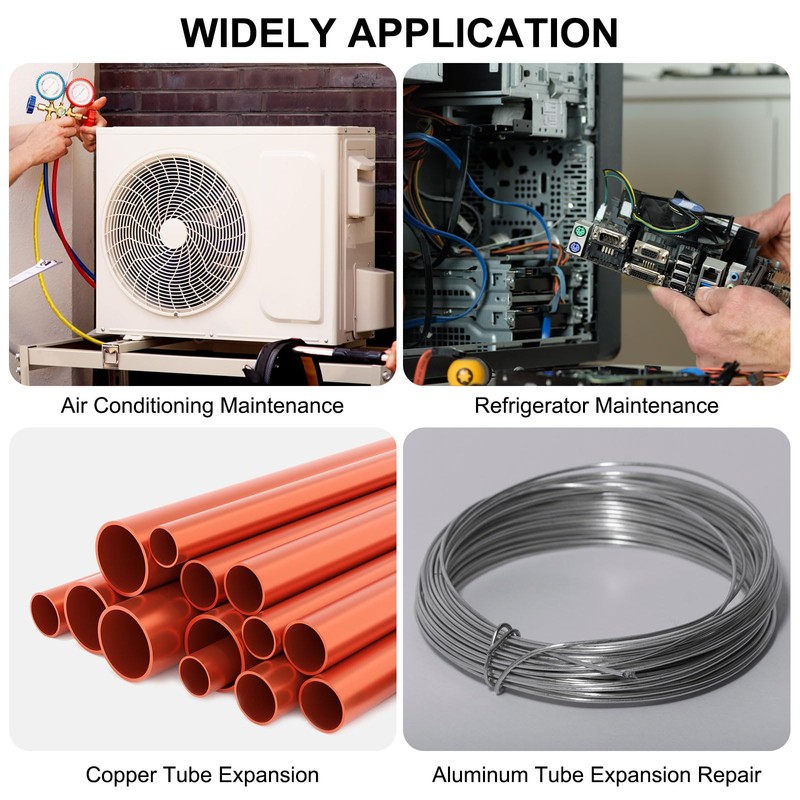 WIDELY APPLICATION

Air Conditioning Maintenance

Refrigerator Maintenance

Copper Tube Expansion

Aluminum Tube Expansion Repair