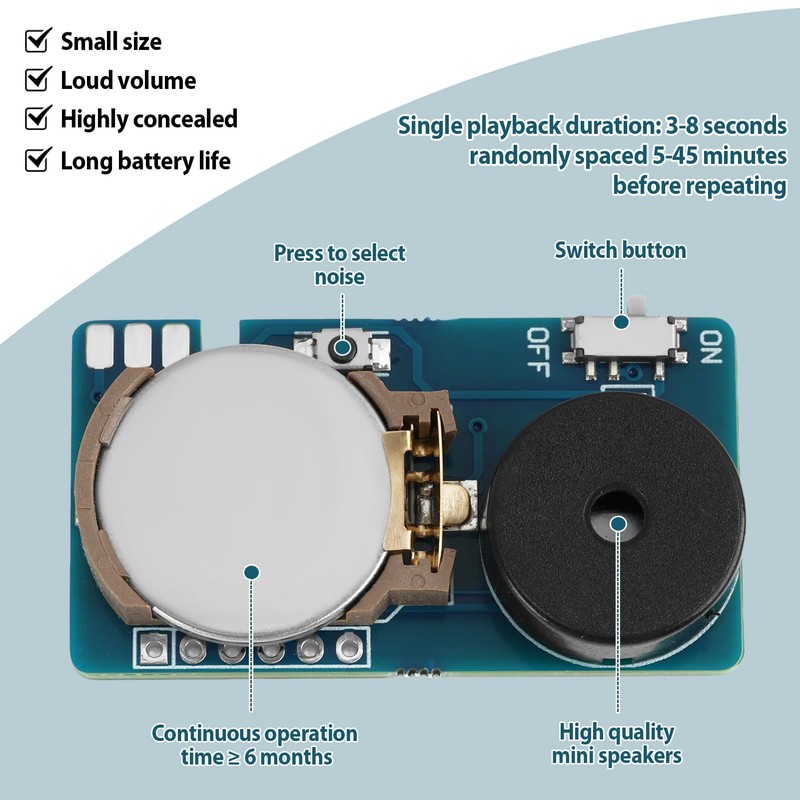 Small size
Loud volume
Highly concealed
Long battery life

Single playback duration: 3-8 seconds randomly spaced 5-45 minutes before repeating

Press to select noise

Switch button

OFF

ON

Continuous operation time ≥ 6 months

High quality mini speakers