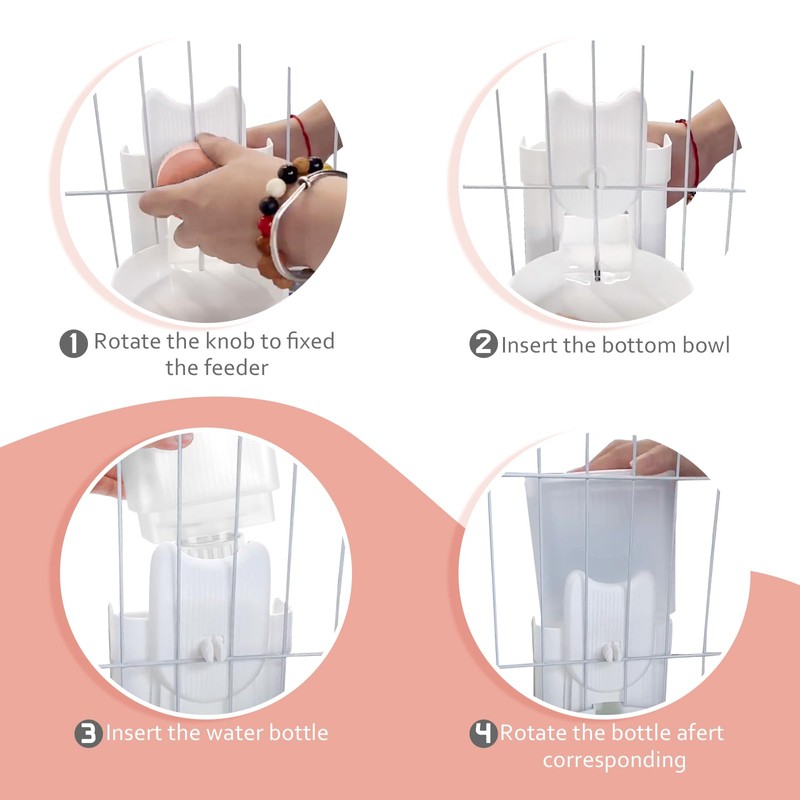 1 Rotate the knob to fixed the feeder

2 Insert the bottom bowl

3 Insert the water bottle

4 Rotate the bottle afert corresponding