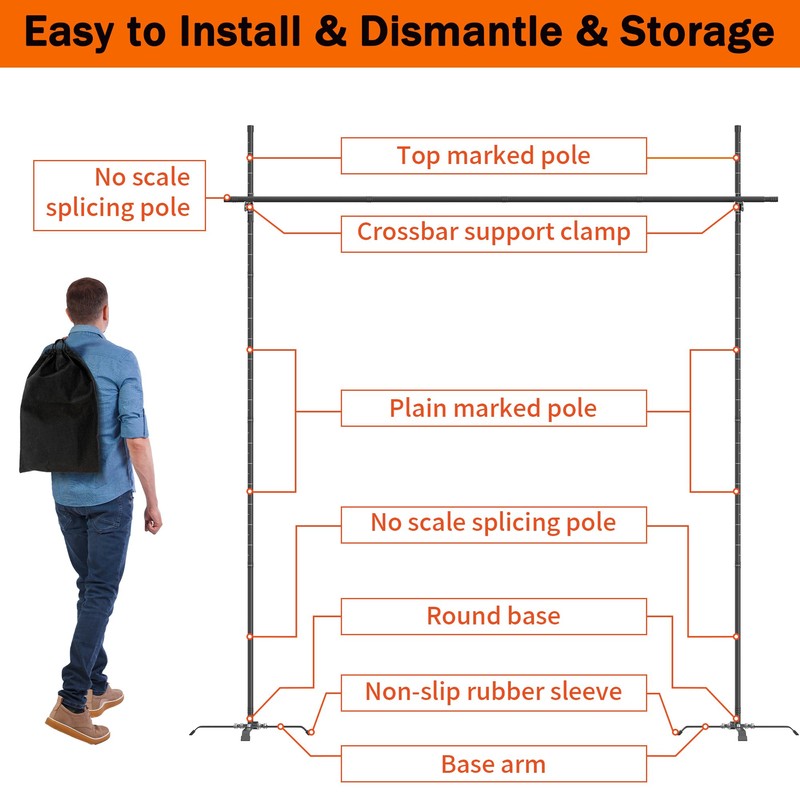 Easy to Install & Dismantle & Storage

No scale splicing pole

Top marked pole

Crossbar support clamp

Plain marked pole

No scale splicing pole

Round base

Non-slip rubber sleeve

Base arm