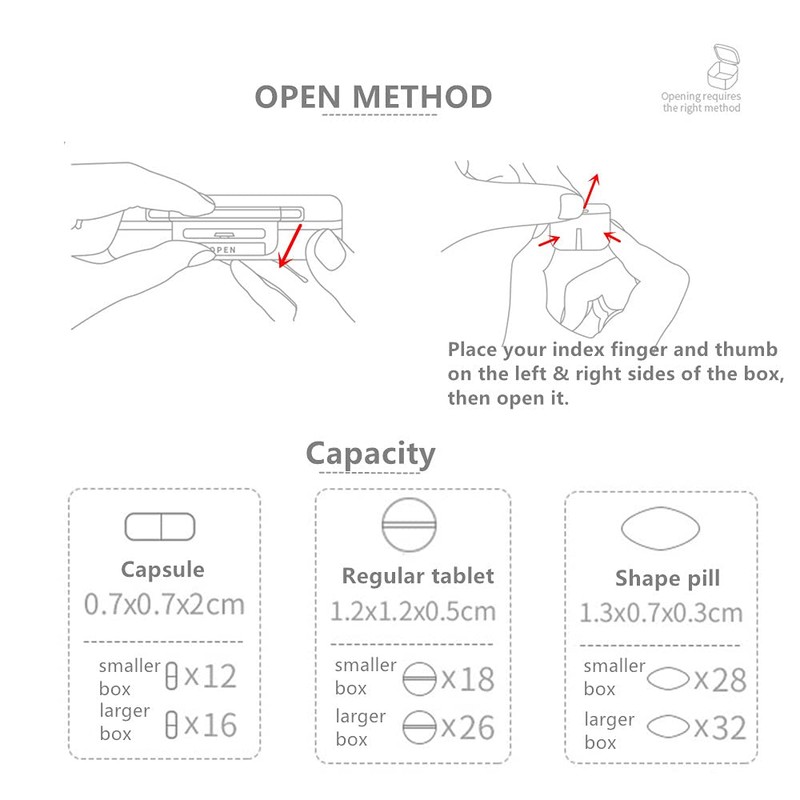 OPEN METHOD

Opening requires the right method

OPEN

Place your index finger and thumb on the left & right sides of the box, then open it.

Capacity

Capsule
0.7x0.7x2cm
smaller box x12
larger box x16

Regular tablet
1.2x1.2x0.5cm
smaller box x18
larger box x26

Shape pill
1.3x0.7x0.3cm
smaller box x28
larger box x32