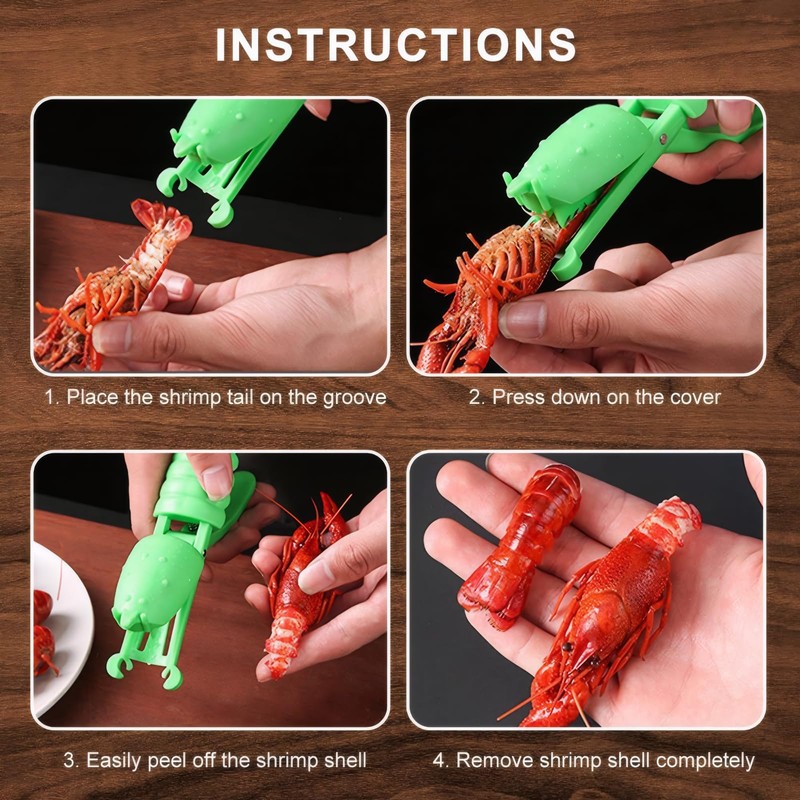 INSTRUCTIONS

1. Place the shrimp tail on the groove

2. Press down on the cover

3. Easily peel off the shrimp shell

4. Remove shrimp shell completely