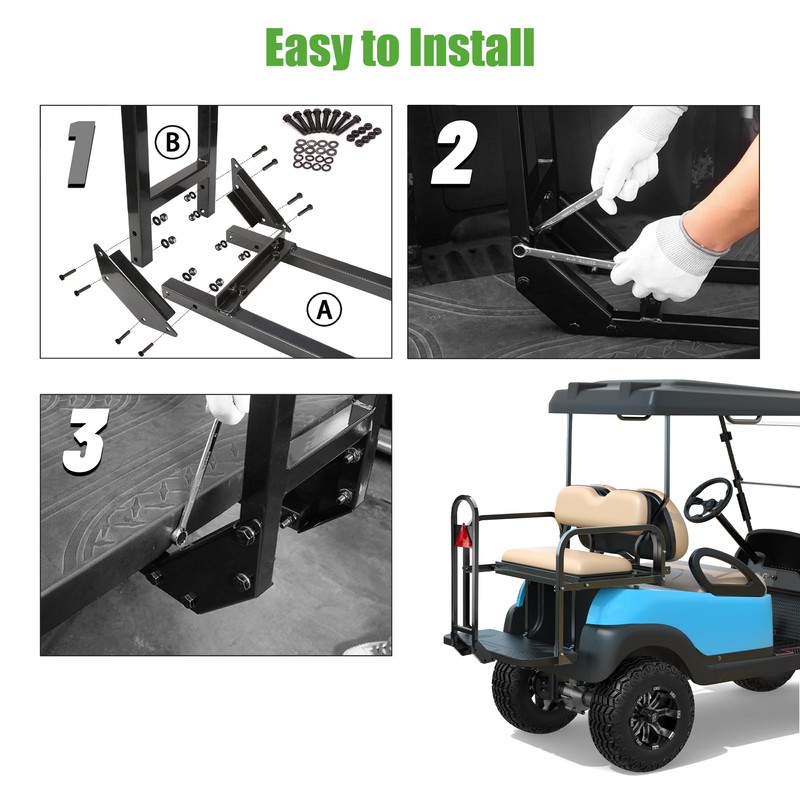 Easy to Install

1

B

A

2

3