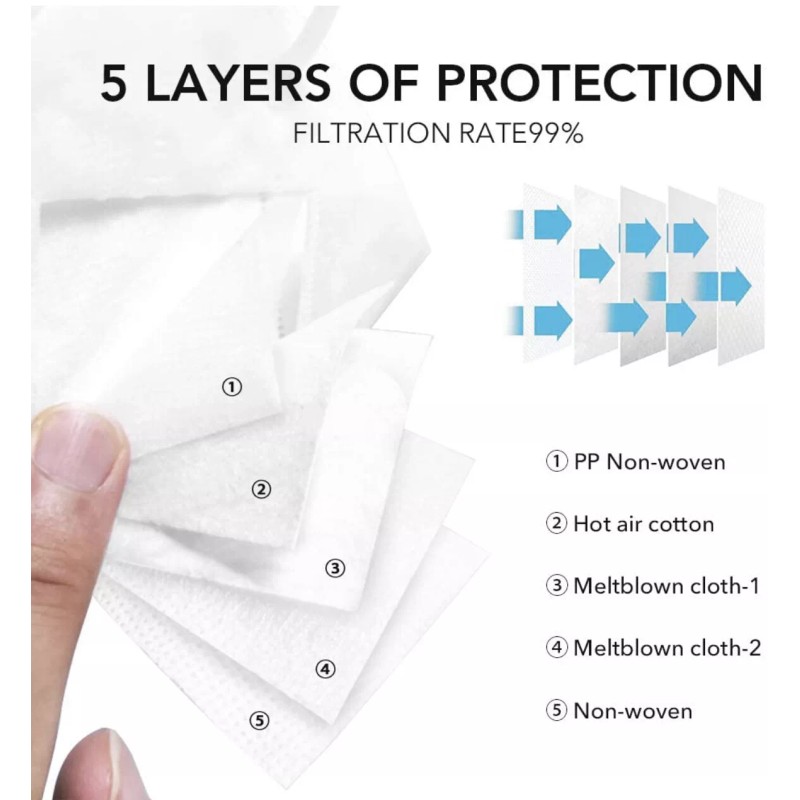 5 LAYERS OF PROTECTION
FILTRATION RATE99%

①
②
③
④
⑤

① PP Non-woven
② Hot air cotton
③ Meltblown cloth-1
④ Meltblown cloth-2
⑤ Non-woven