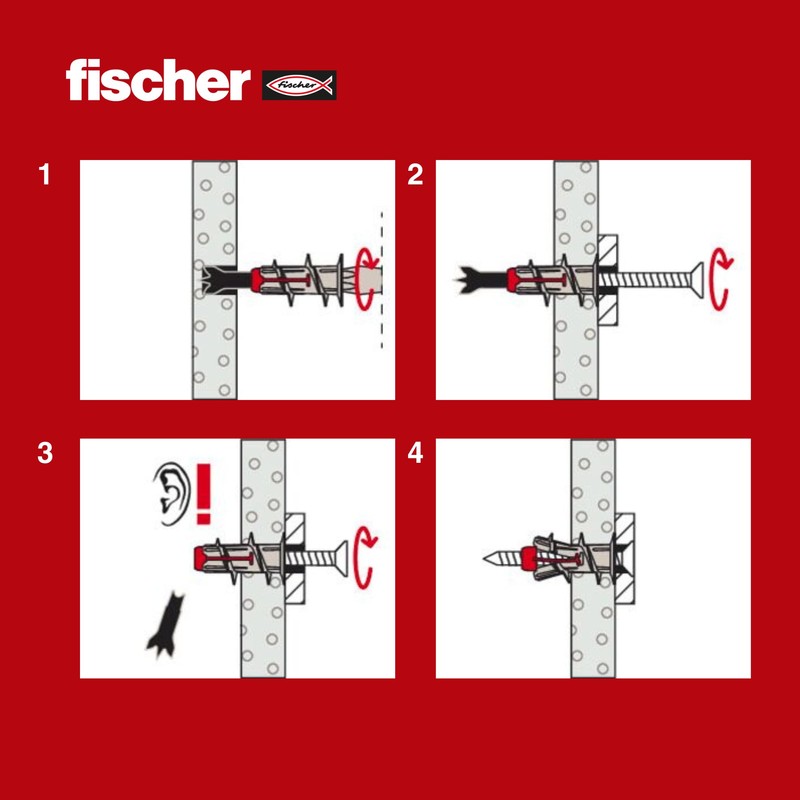 fischer fischer

1

2

3

!

4