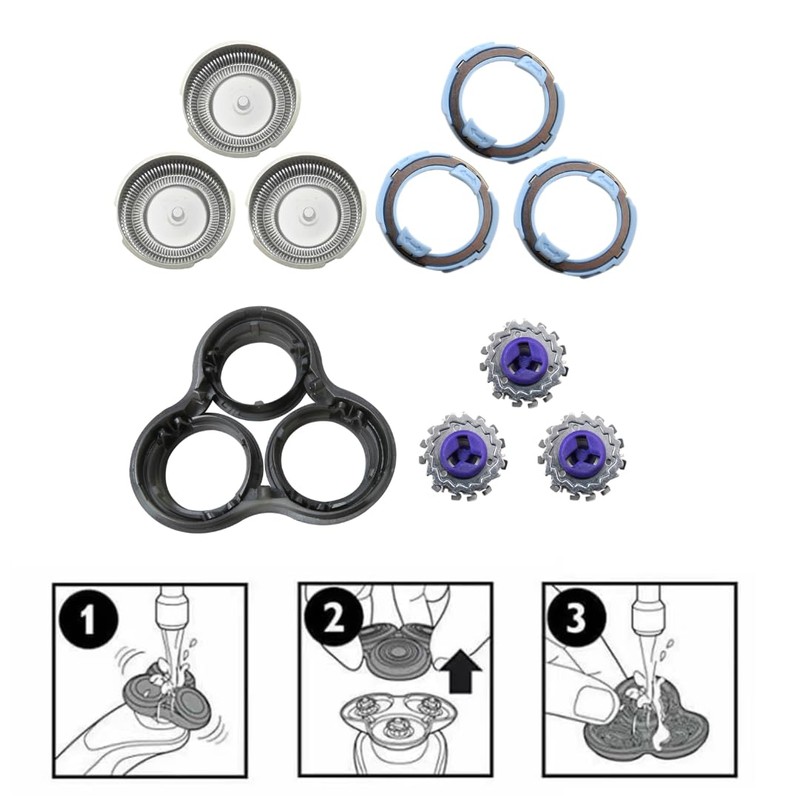 1

2

3