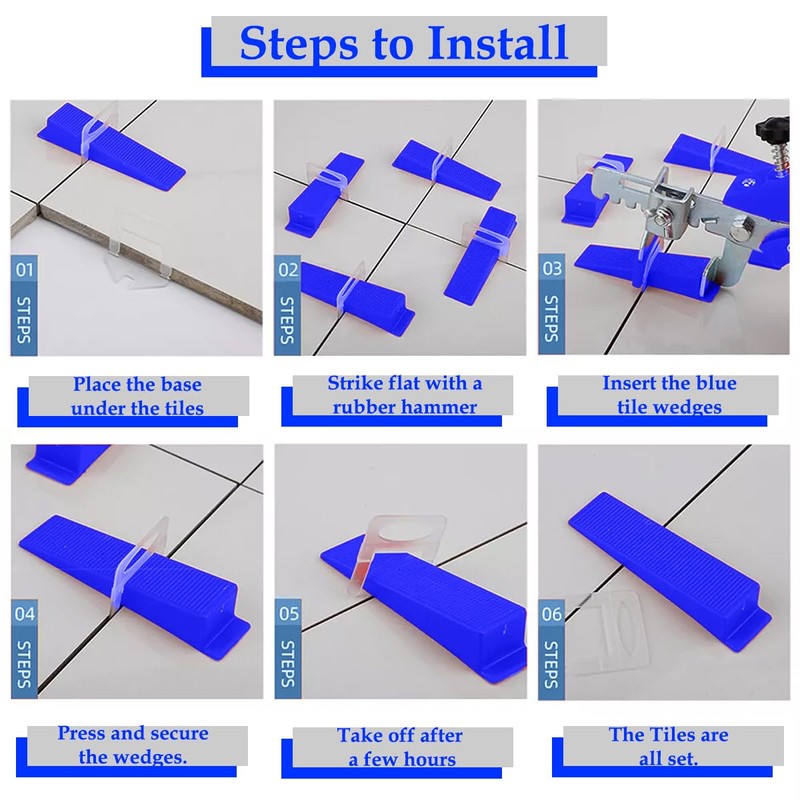 Steps to Install

01 STEPS

Place the base under the tiles

02 STEPS

Strike flat with a rubber hammer

03 STEPS

Insert the blue tile wedges

04 STEPS

Press and secure the wedges.

05 STEPS

Take off after a few hours

06 STEPS

The Tiles are all set.