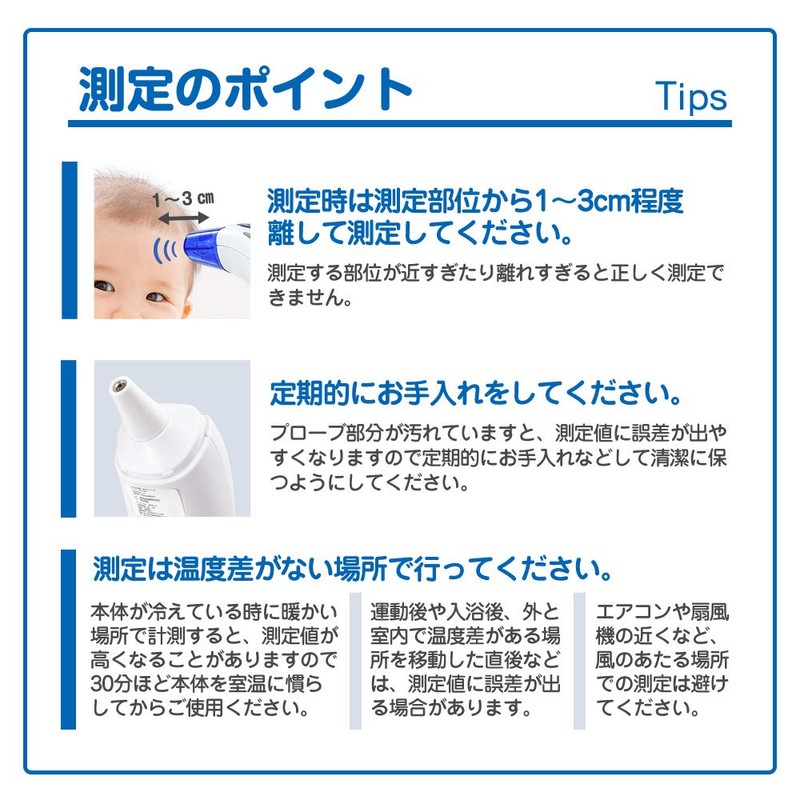 測定のポイント

Tips

1～3 ㎝

測定時は測定部位から1～3cm程度離して測定してください。

測定する部位が近すぎたり離れすぎると正しく測定できません。

定期的にお手入れをしてください。

プローブ部分が汚れていますと、測定値に誤差が出やすくなりますので定期的にお手入れなどして清潔に保つようにしてください。

測定は温度差がない場所で行ってください。

本体が冷えている時に暖かい場所で計測すると、測定値が高くなることがありますので30分ほど本体を室温に慣らしてからご使用ください。

運動後や入浴後、外と室内で温度差がある場所を移動した直後などは、測定値に誤差が出る場合があります。

エアコンや扇風機の近くなど、風のあたる場所での測定は避けてください。