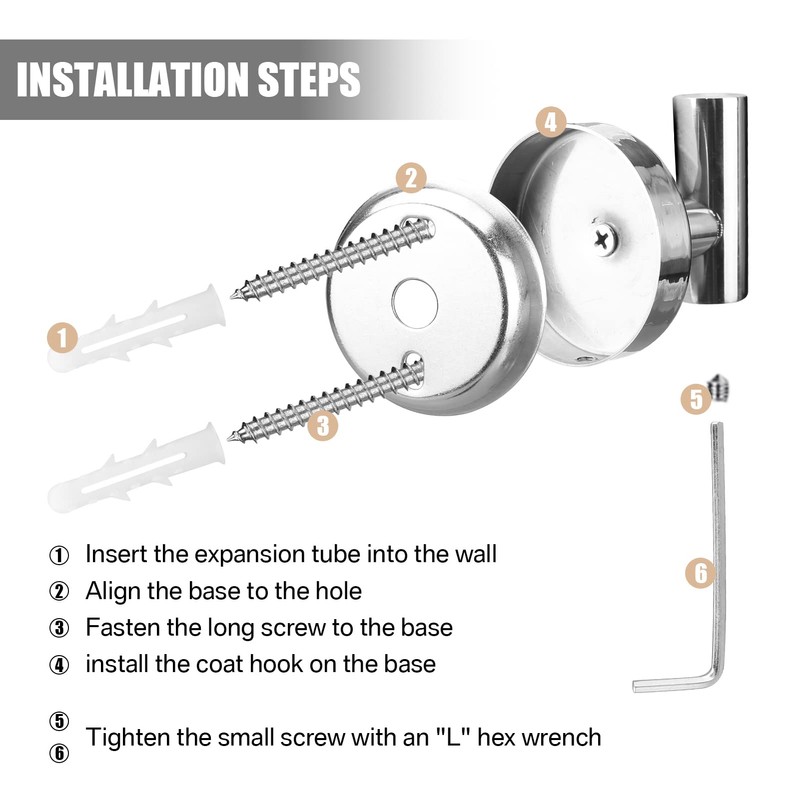 INSTALLATION STEPS

4

2

1

3

5

6

① Insert the expansion tube into the wall
② Align the base to the hole
③ Fasten the long screw to the base
④ install the coat hook on the base
⑤
⑥ Tighten the small screw with an "L" hex wrench