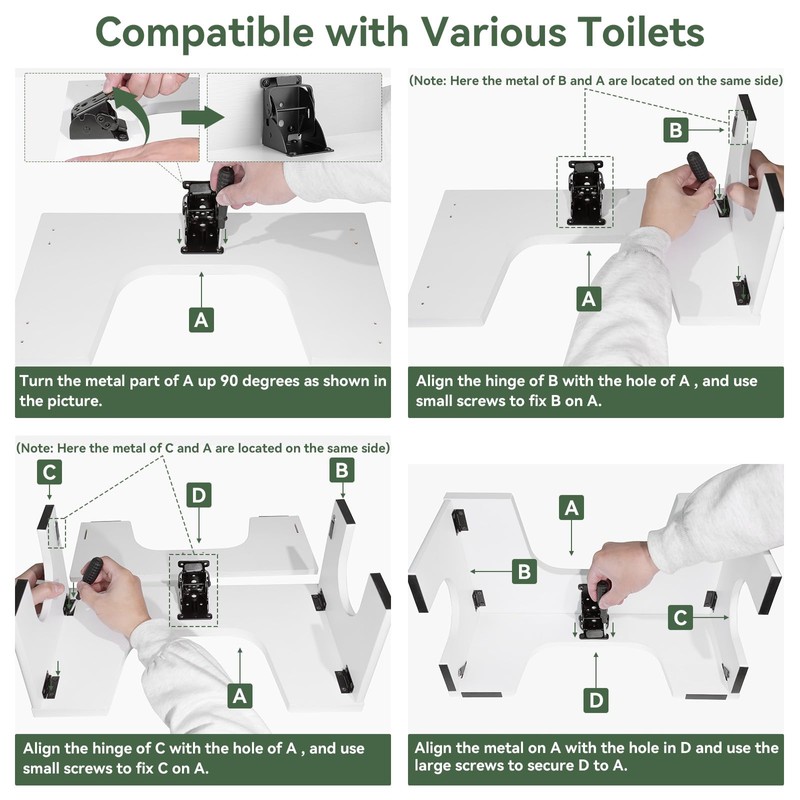 Compatible with Various Toilets

A

Turn the metal part of A up 90 degrees as shown in the picture.

(Note: Here the metal of B and A are located on the same side)

B

A

Align the hinge of B with the hole of A , and use small screws to fix B on A.

(Note: Here the metal of C and A are located on the same side)

C

D

B

A

Align the hinge of C with the hole of A , and use small screws to fix C on A.

A

B

C

D

Align the metal on A with the hole in D and use the large screws to secure D to A.