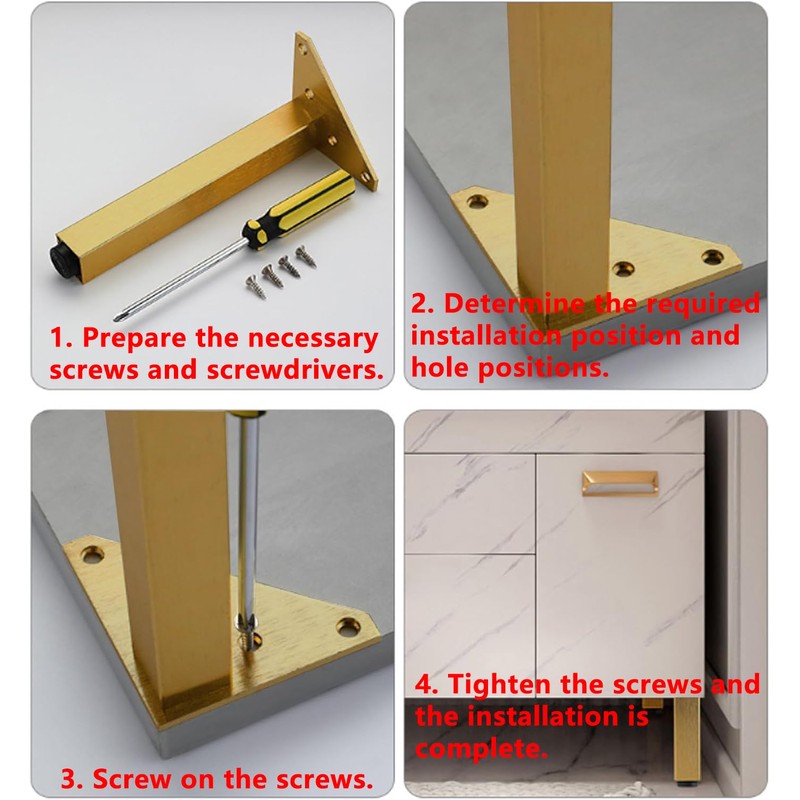 1. Prepare the necessary screws and screwdrivers.

2. Determine the required installation position and hole positions.

3. Screw on the screws.

4. Tighten the screws and the installation is complete.