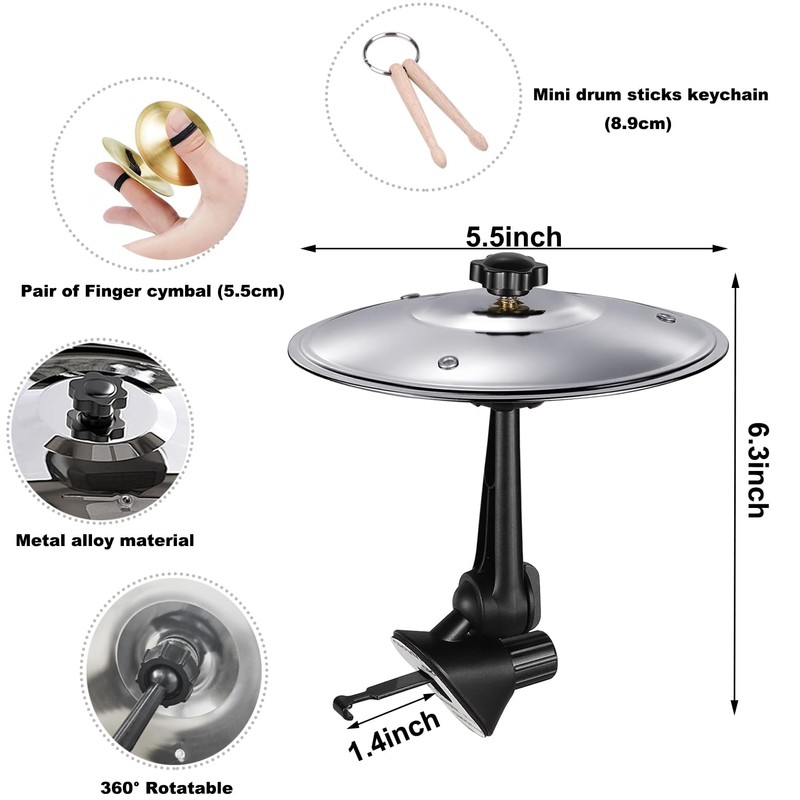 Mini drum sticks keychain
(8.9cm)

Pair of Finger cymbal (5.5cm)

5.5inch

6.3inch

Metal alloy material

1.4inch

360° Rotatable