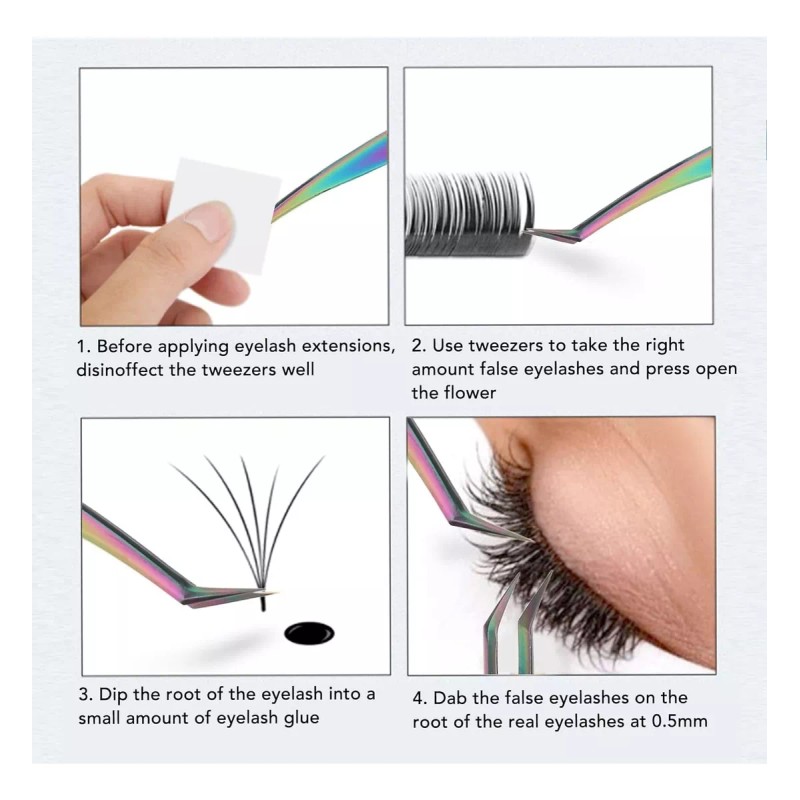 1. Before applying eyelash extensions, disinoffect the tweezers well

2. Use tweezers to take the right amount false eyelashes and press open the flower

3. Dip the root of the eyelash into a small amount of eyelash glue

4. Dab the false eyelashes on the root of the real eyelashes at 0.5mm