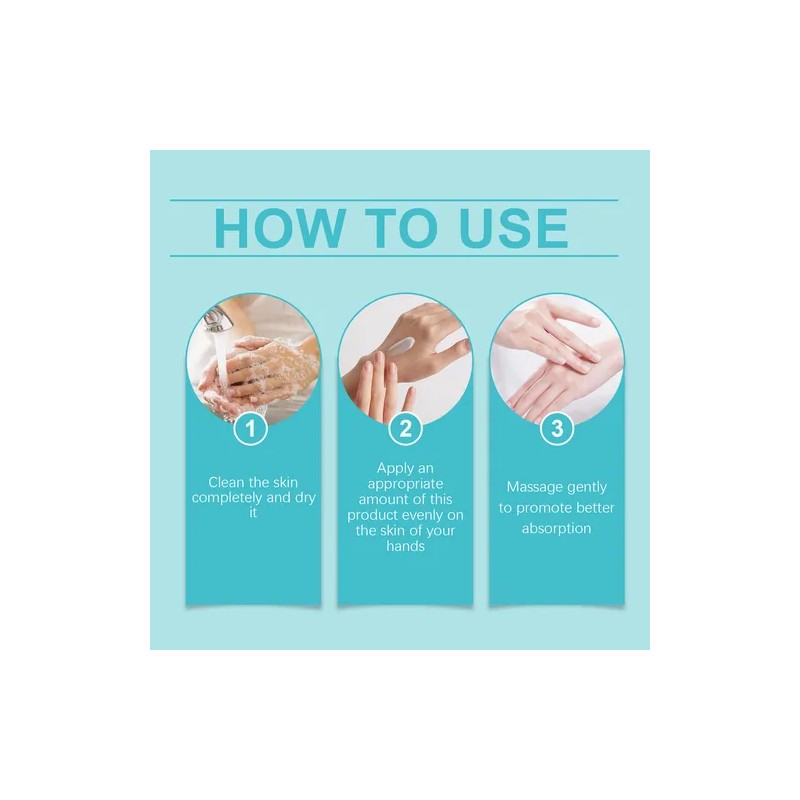 HOW TO USE

1

Clean the skin completely and dry it

2

Apply an appropriate amount of this product evenly on the skin of your hands

3

Massage gently to promote better absorption