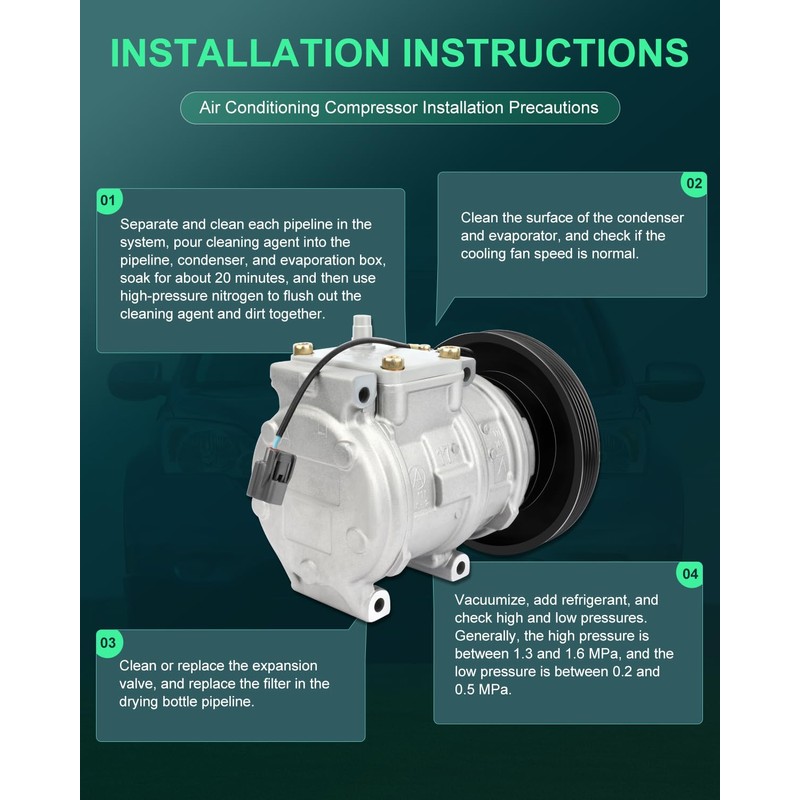 INSTALLATION INSTRUCTIONS

Air Conditioning Compressor Installation Precautions

01

Separate and clean each pipeline in the system, pour cleaning agent into the pipeline, condenser, and evaporation box, soak for about 20 minutes, and then use high-pressure nitrogen to flush out the cleaning agent and dirt together.

02

Clean the surface of the condenser and evaporator, and check if the cooling fan speed is normal.

03

Clean or replace the expansion valve, and replace the filter in the drying bottle pipeline.

04

Vacuumize, add refrigerant, and check high and low pressures. Generally, the high pressure is between 1.3 and 1.6 MPa, and the low pressure is between 0.2 and 0.5 MPa.