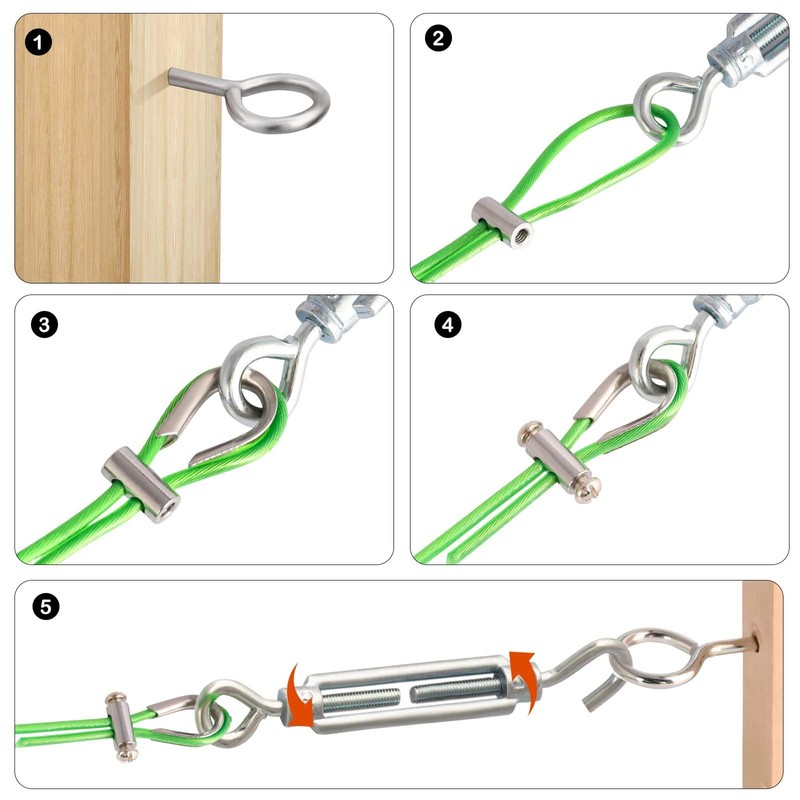 1

2

3

4

5