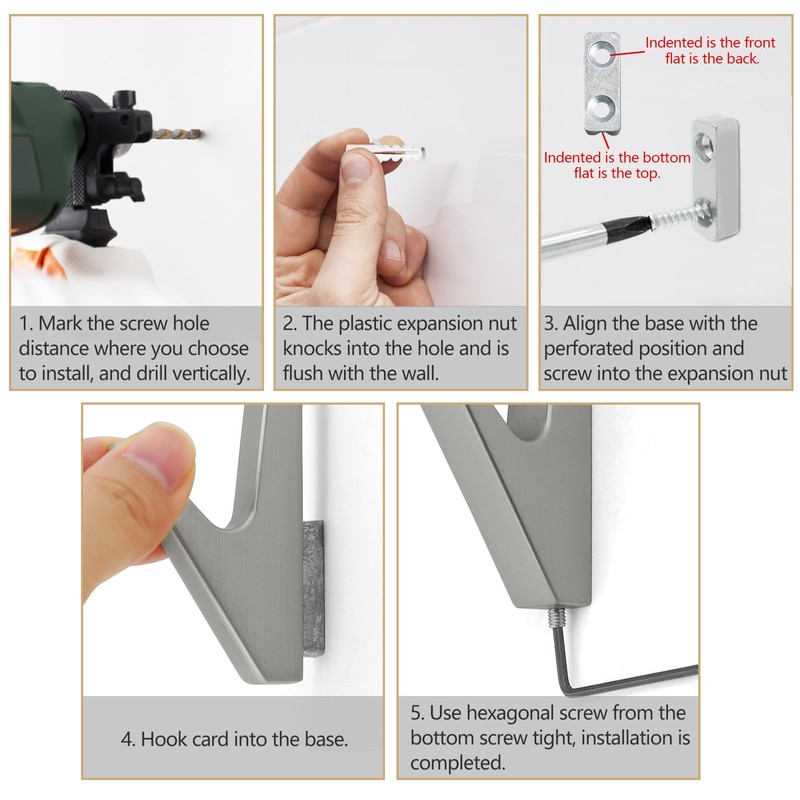 1. Mark the screw hole distance where you choose to install, and drill vertically.

2. The plastic expansion nut knocks into the hole and is flush with the wall.

Indented is the front flat is the back.

Indented is the bottom flat is the top.

3. Align the base with the perforated position and screw into the expansion nut

4. Hook card into the base.

5. Use hexagonal screw from the bottom screw tight, installation is completed.