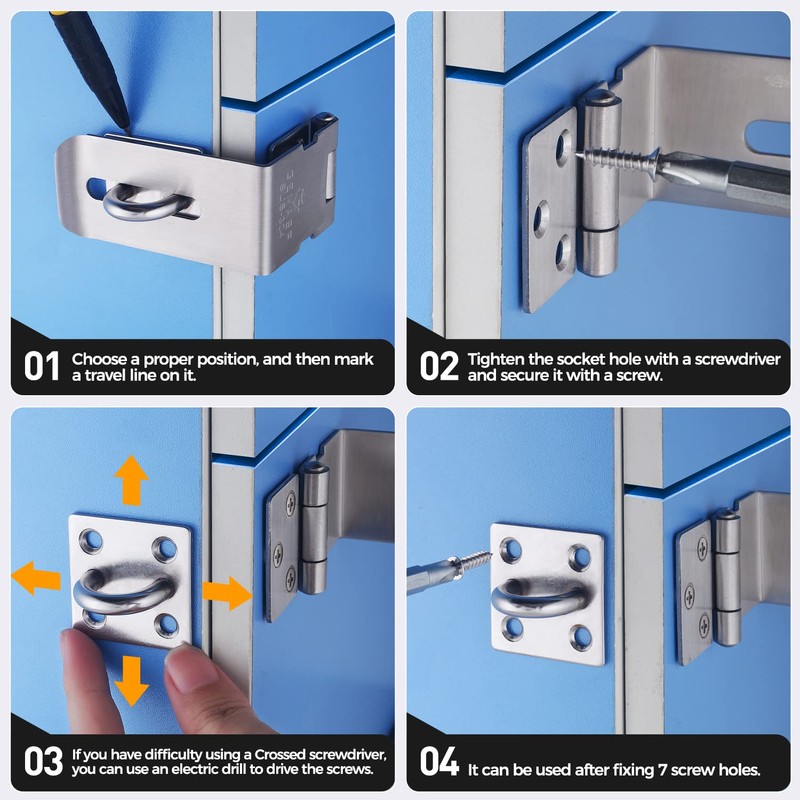 01 Choose a proper position, and then mark a travel line on it.

02 Tighten the socket hole with a screwdriver and secure it with a screw.

03 If you have difficulty using a Crossed screwdriver, you can use an electric drill to drive the screws.

04 It can be used after fixing 7 screw holes.