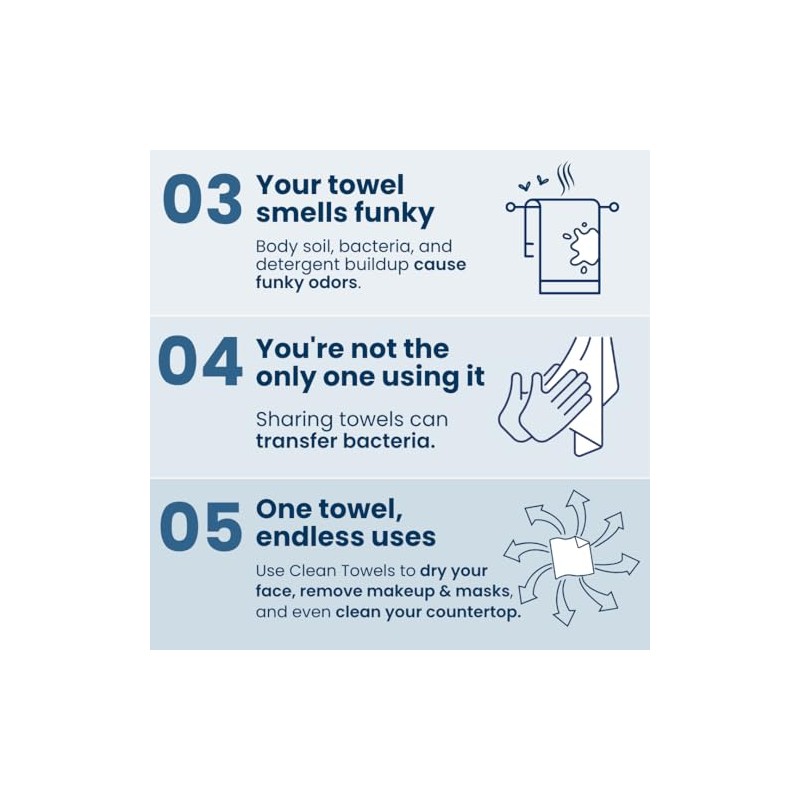 03 Your towel smells funky

Body soil, bacteria, and detergent buildup cause funky odors.

04 You're not the only one using it

Sharing towels can transfer bacteria.

05 One towel, endless uses

Use Clean Towels to dry your face, remove makeup & masks, and even clean your countertop.