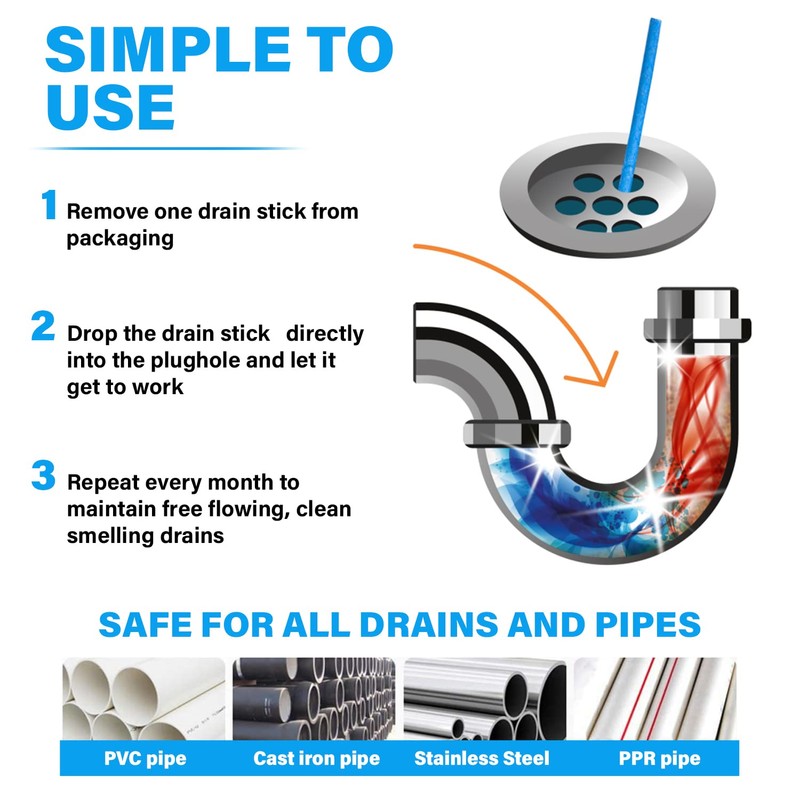 SIMPLE TO USE

1 Remove one drain stick from packaging

2 Drop the drain stick directly into the plughole and let it get to work

3 Repeat every month to maintain free flowing, clean smelling drains

SAFE FOR ALL DRAINS AND PIPES

PVC pipe

Cast iron pipe

Stainless Steel

PPR pipe