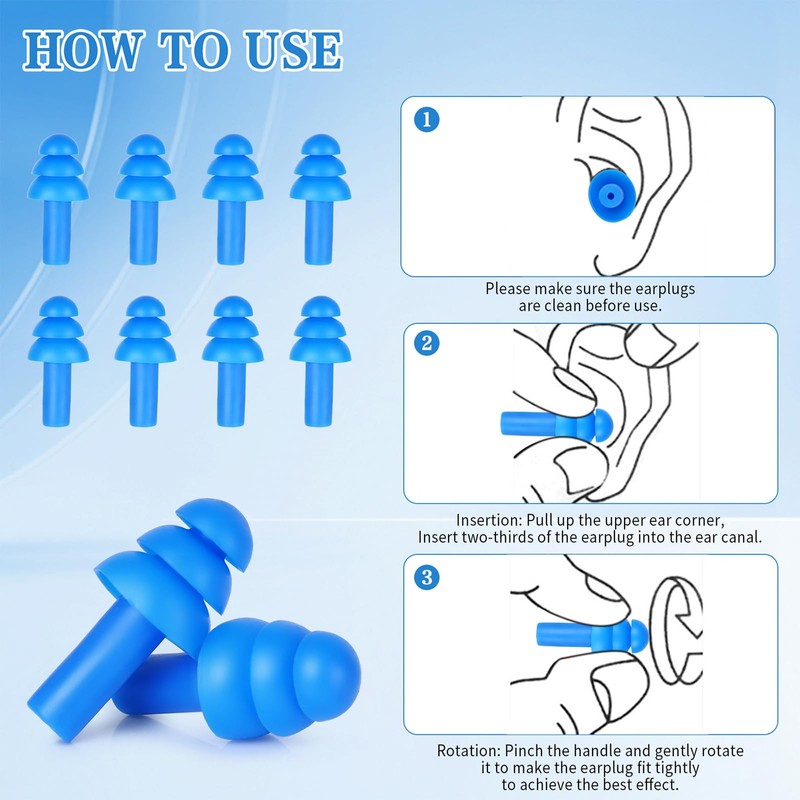 HOW TO USE

1

Please make sure the earplugs are clean before use.

2

Insertion: Pull up the upper ear corner, Insert two-thirds of the earplug into the ear canal.

3

Rotation: Pinch the handle and gently rotate it to make the earplug fit tightly to achieve the best effect.