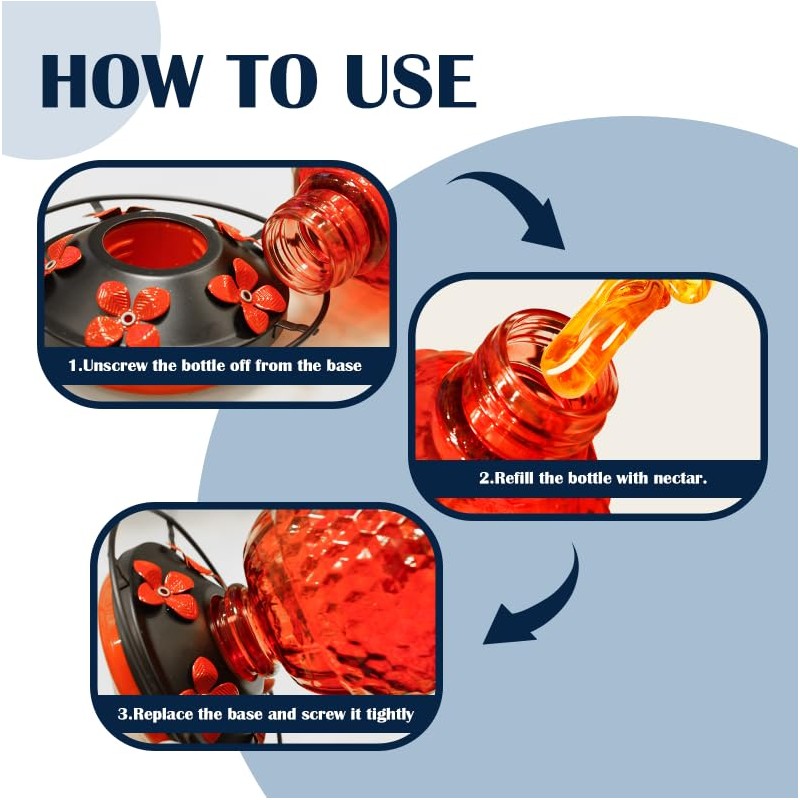 HOW TO USE

1.Unscrew the bottle off from the base

2.Refill the bottle with nectar.

3.Replace the base and screw it tightly